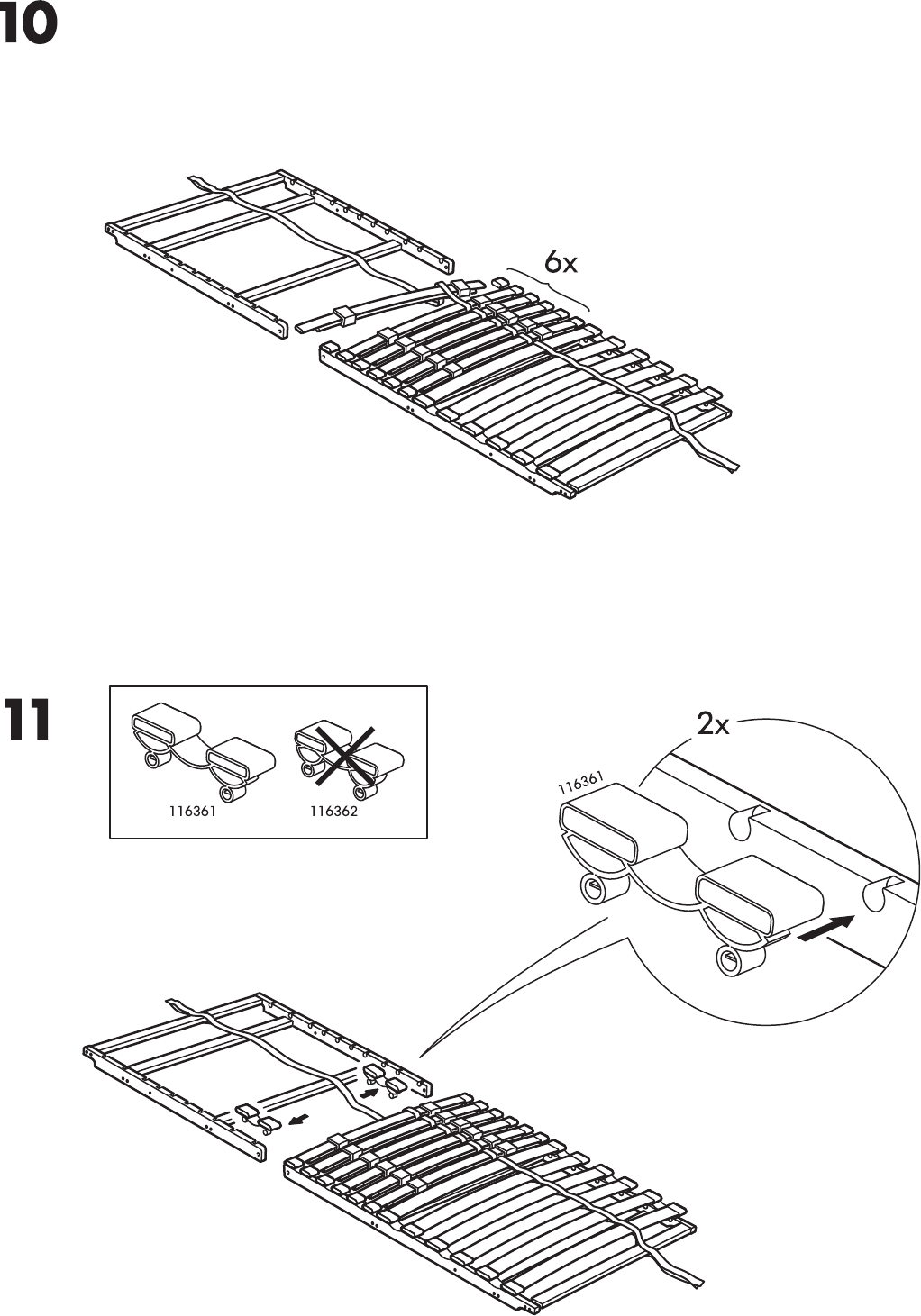 10

6x

11

116361 116362

2x

116361