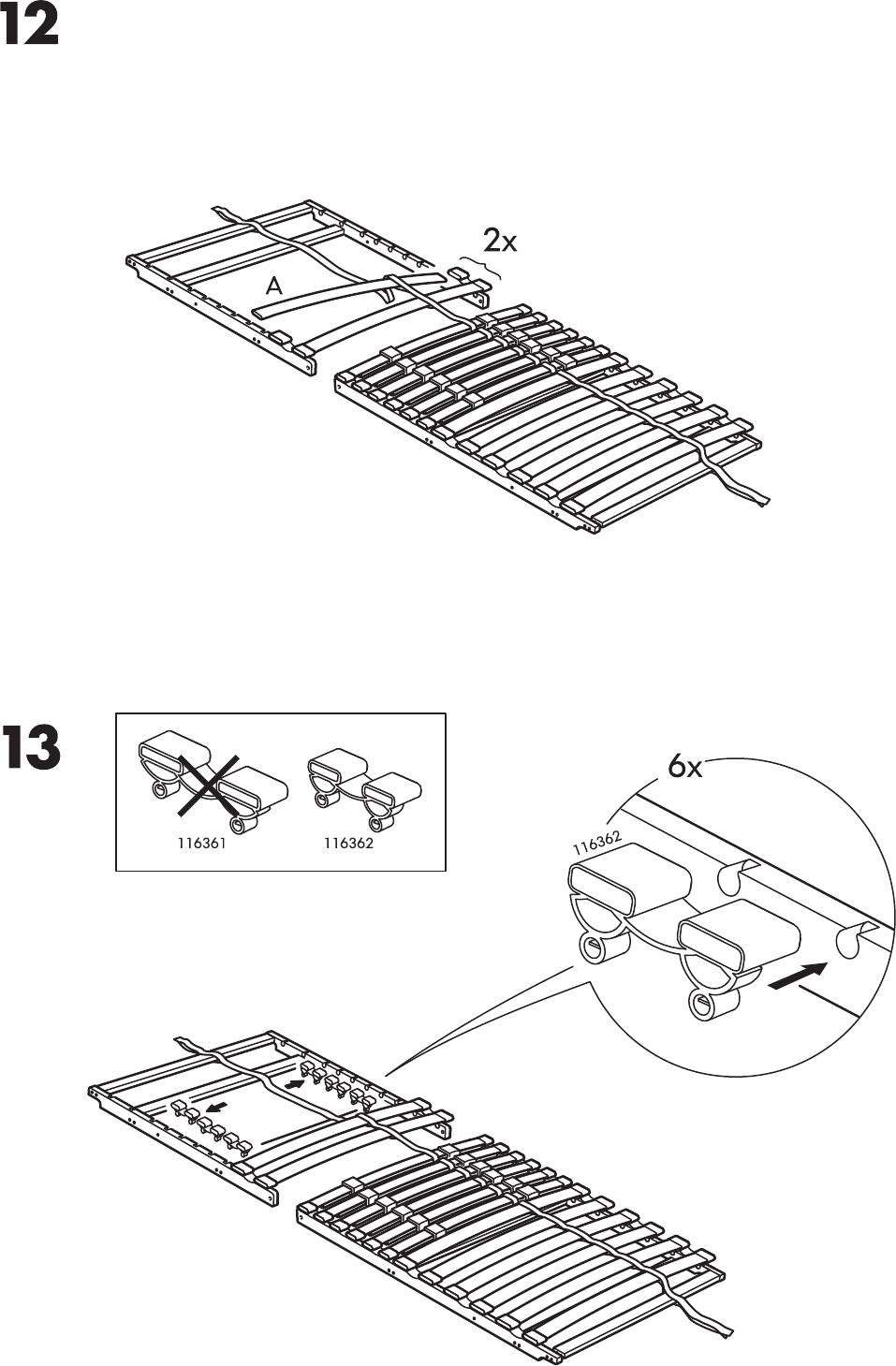 12

2x

A

13

116361

116362

6x

116362