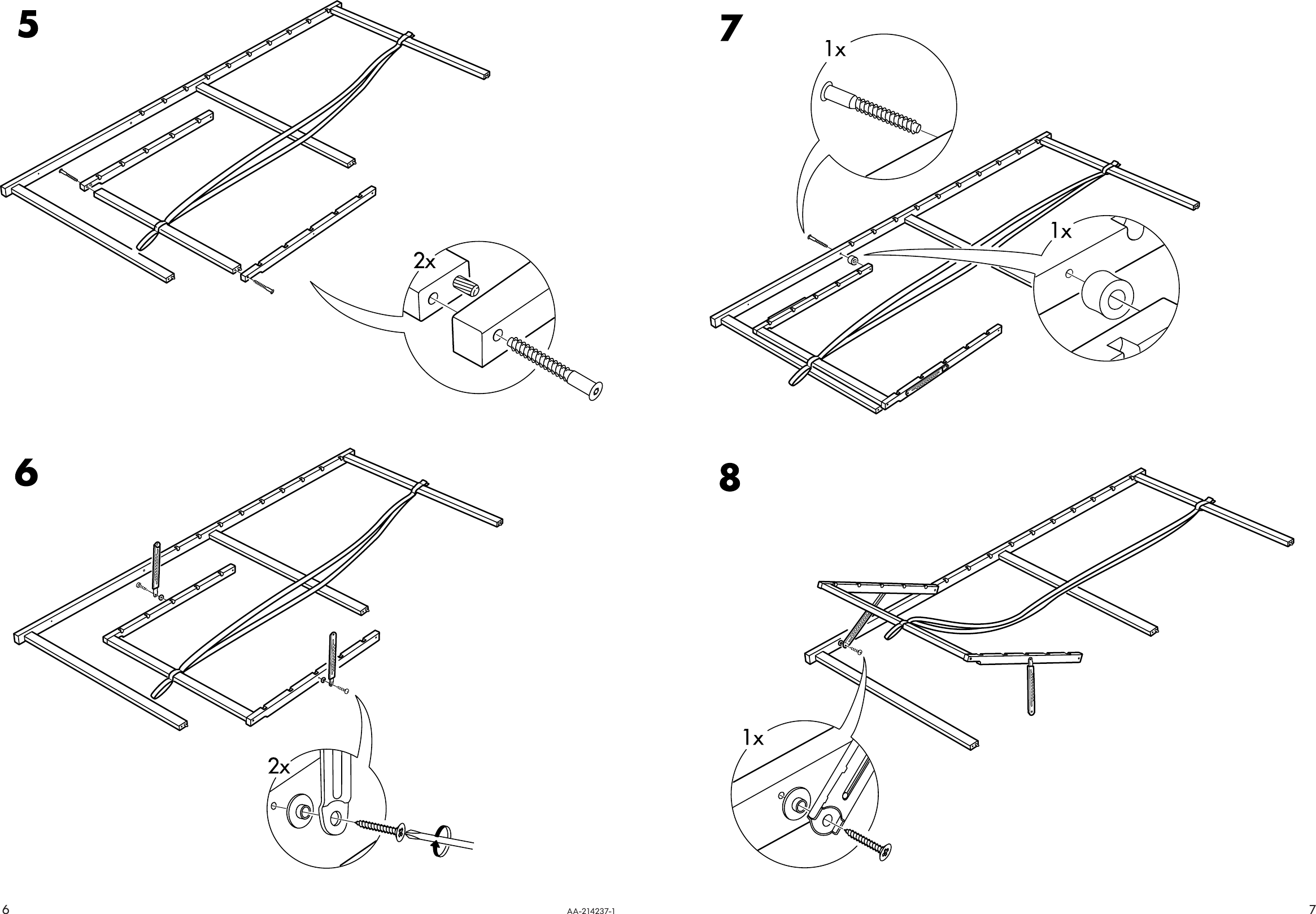 5

2x

6

2x

7

1x

1x

8

1x

6

AA-214237-1

7