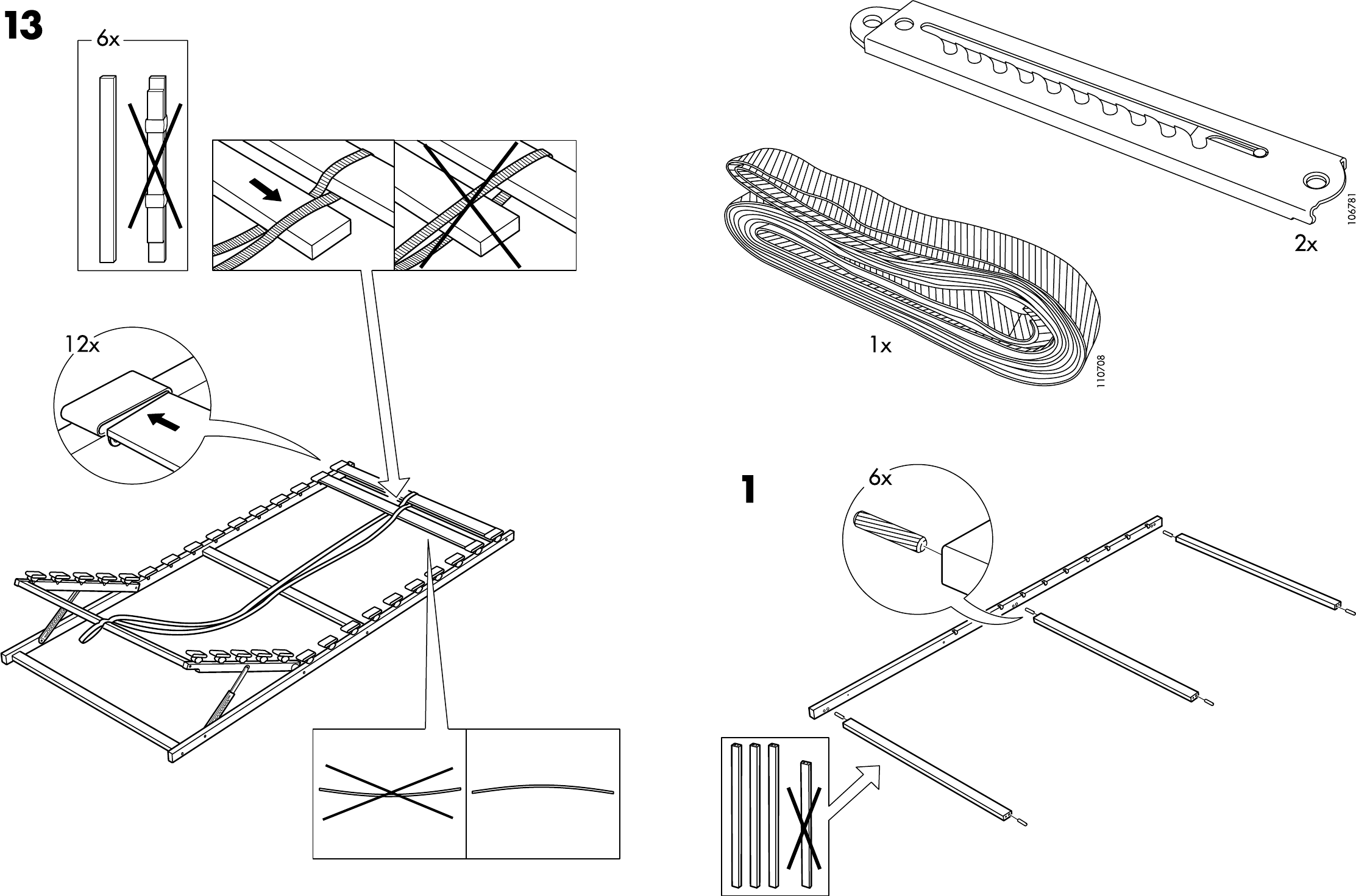 13

6x

12x

106781

2x

1x

110708

1

6x