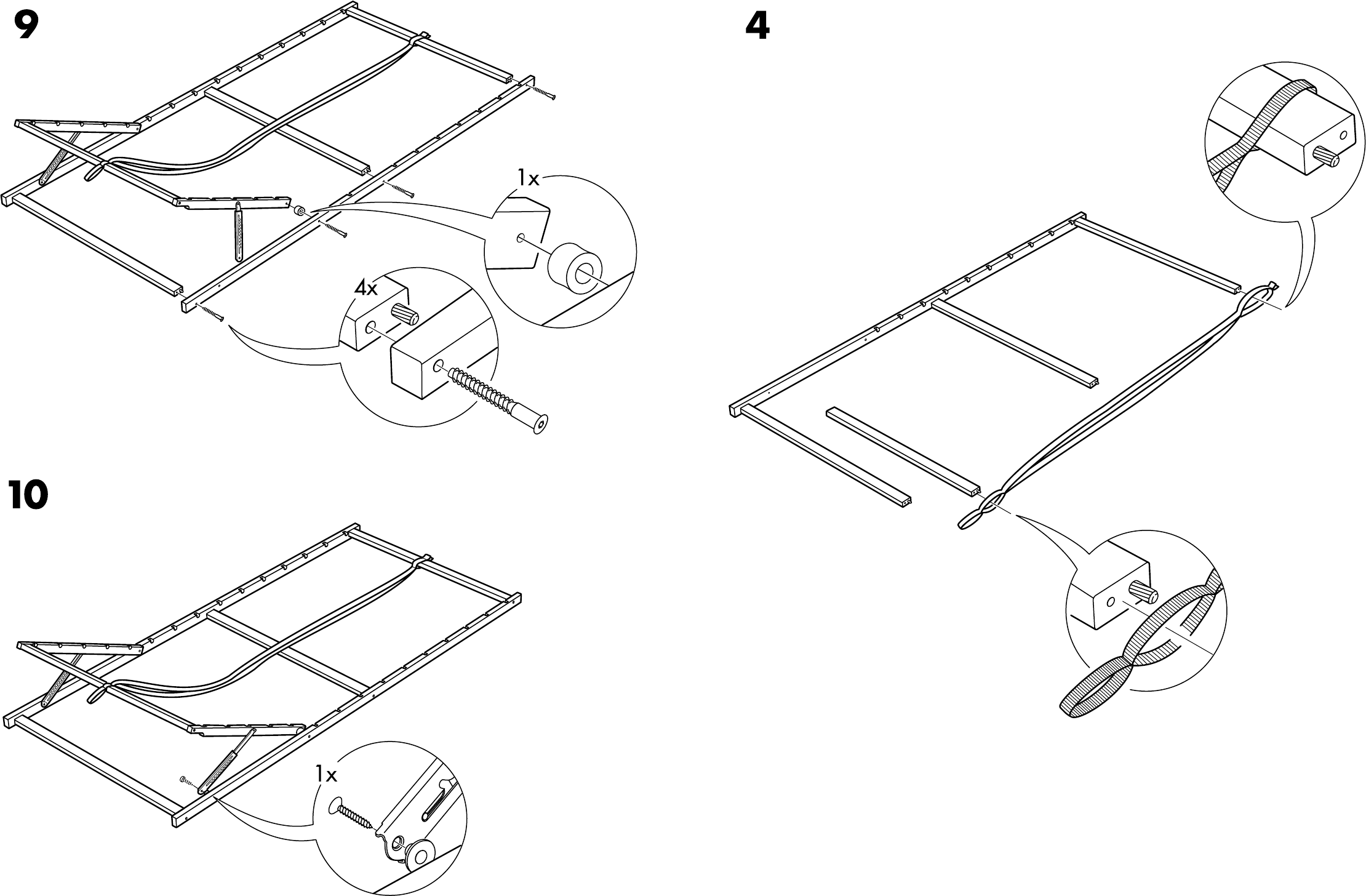 9

1x

4x

10

1x

4