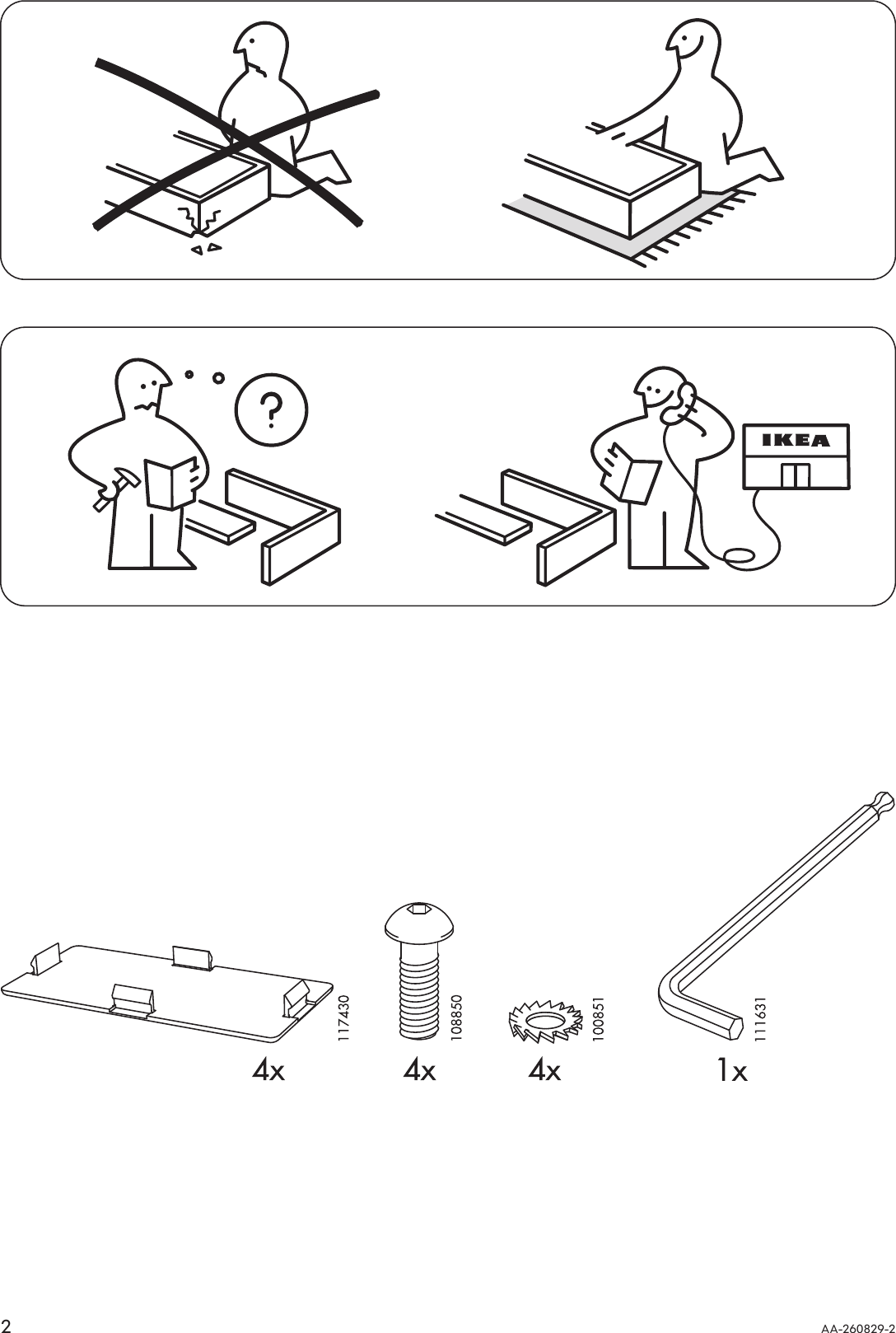 ?

IKEA

117430
4x

108850
4x

100851
4x

111631
1x

2

AA-260829-2