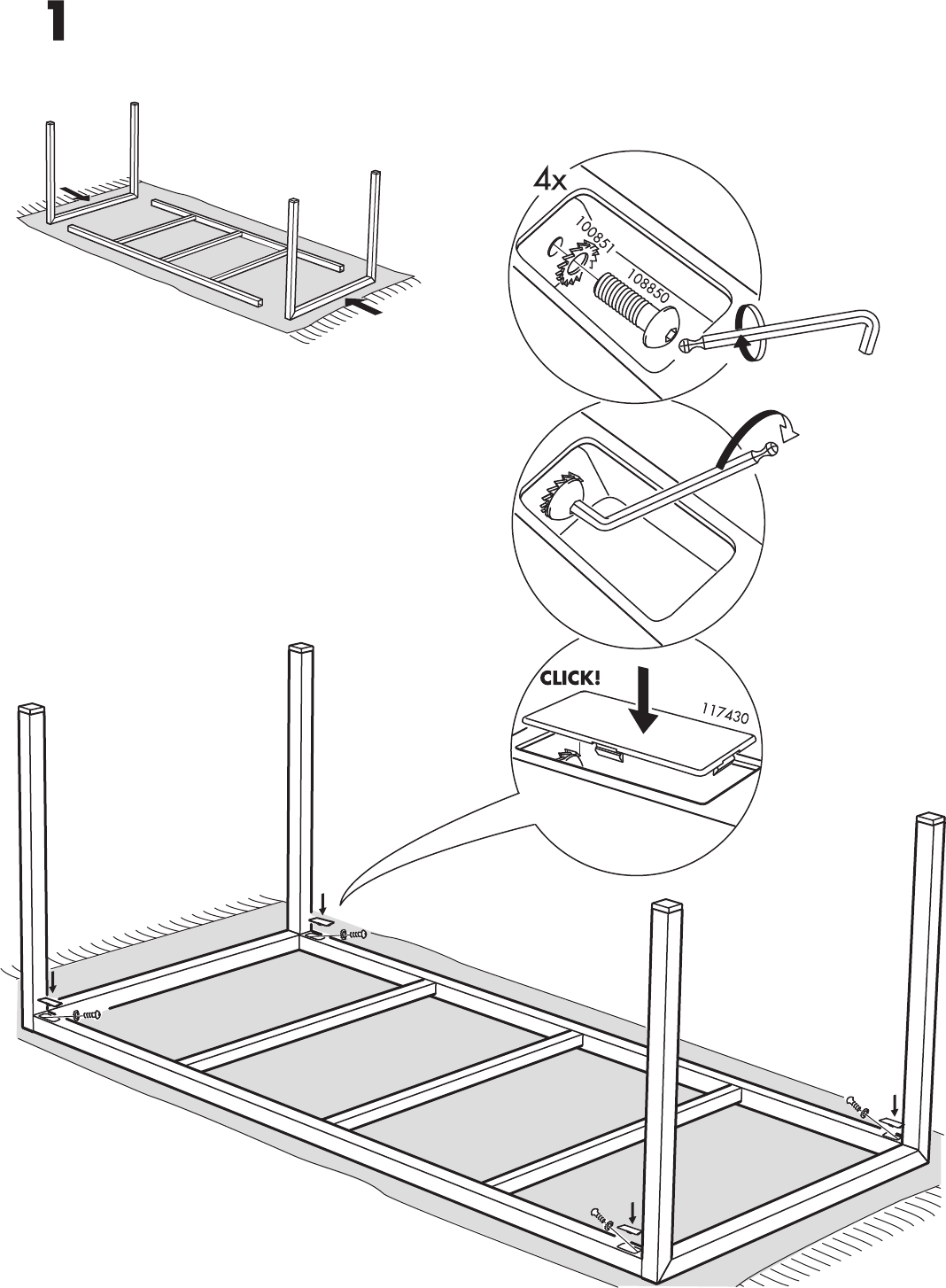 1

4x

100851

108850

CLICK!

117430