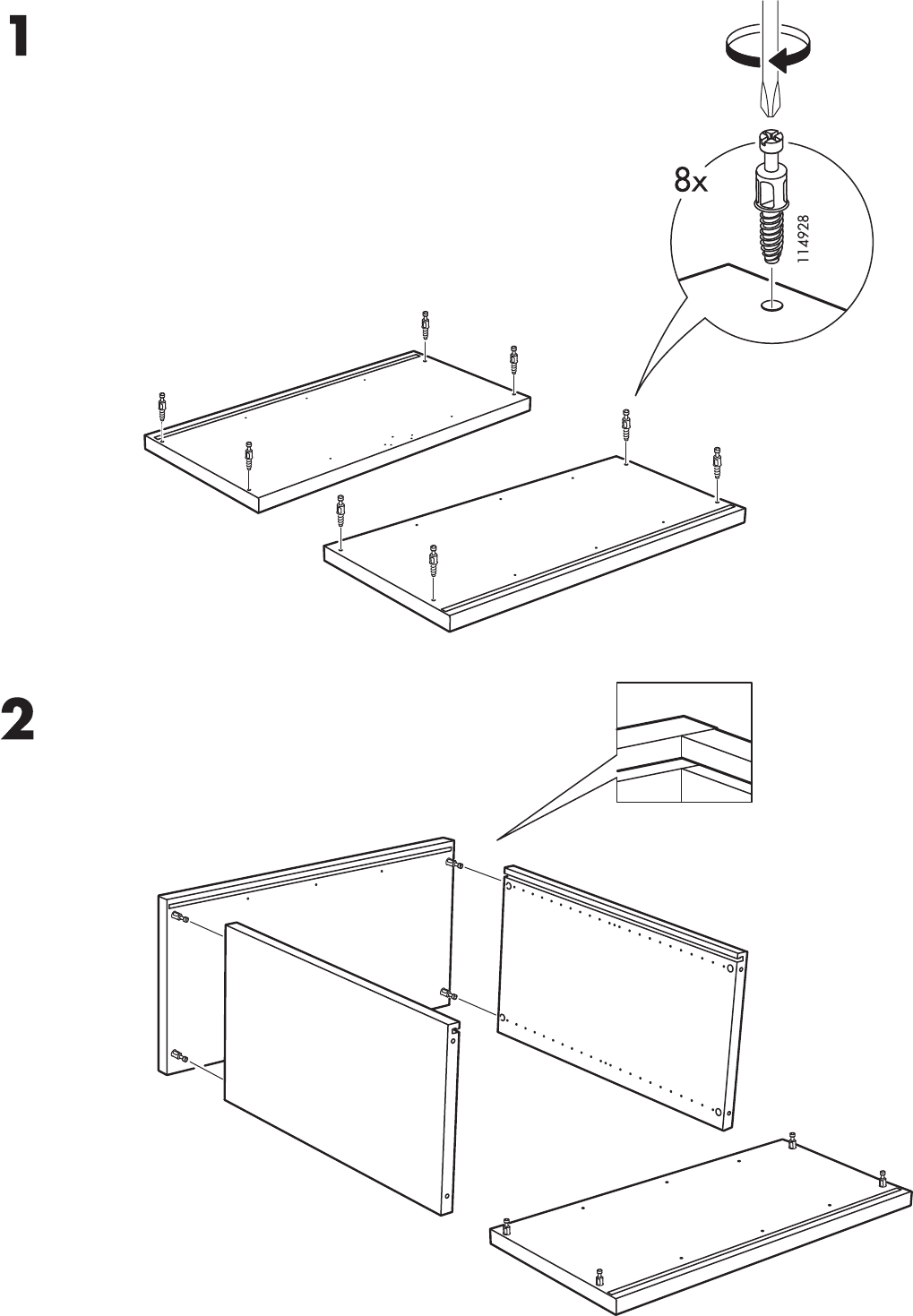 1

8x

114928

2