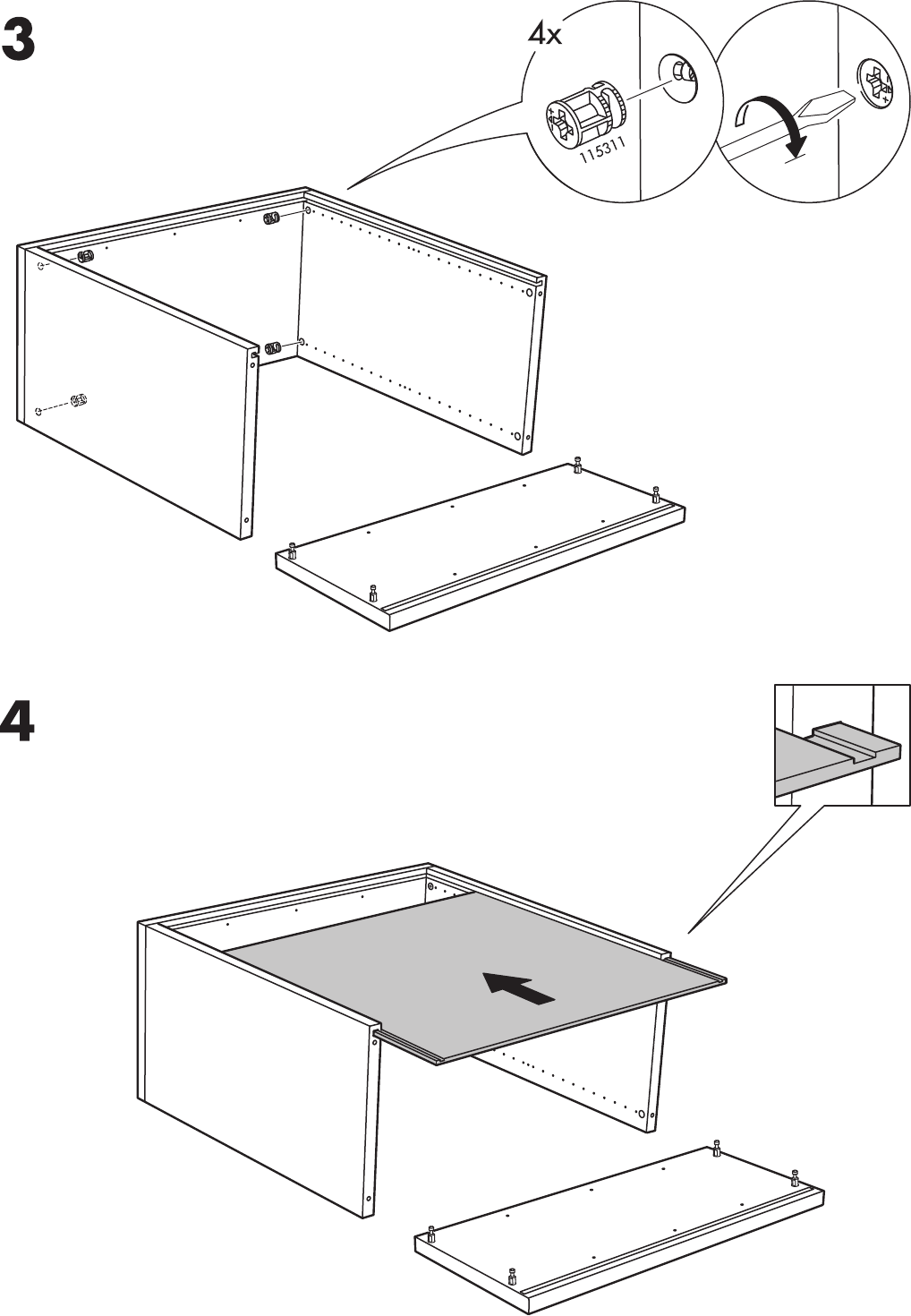 3

4x

115311

4