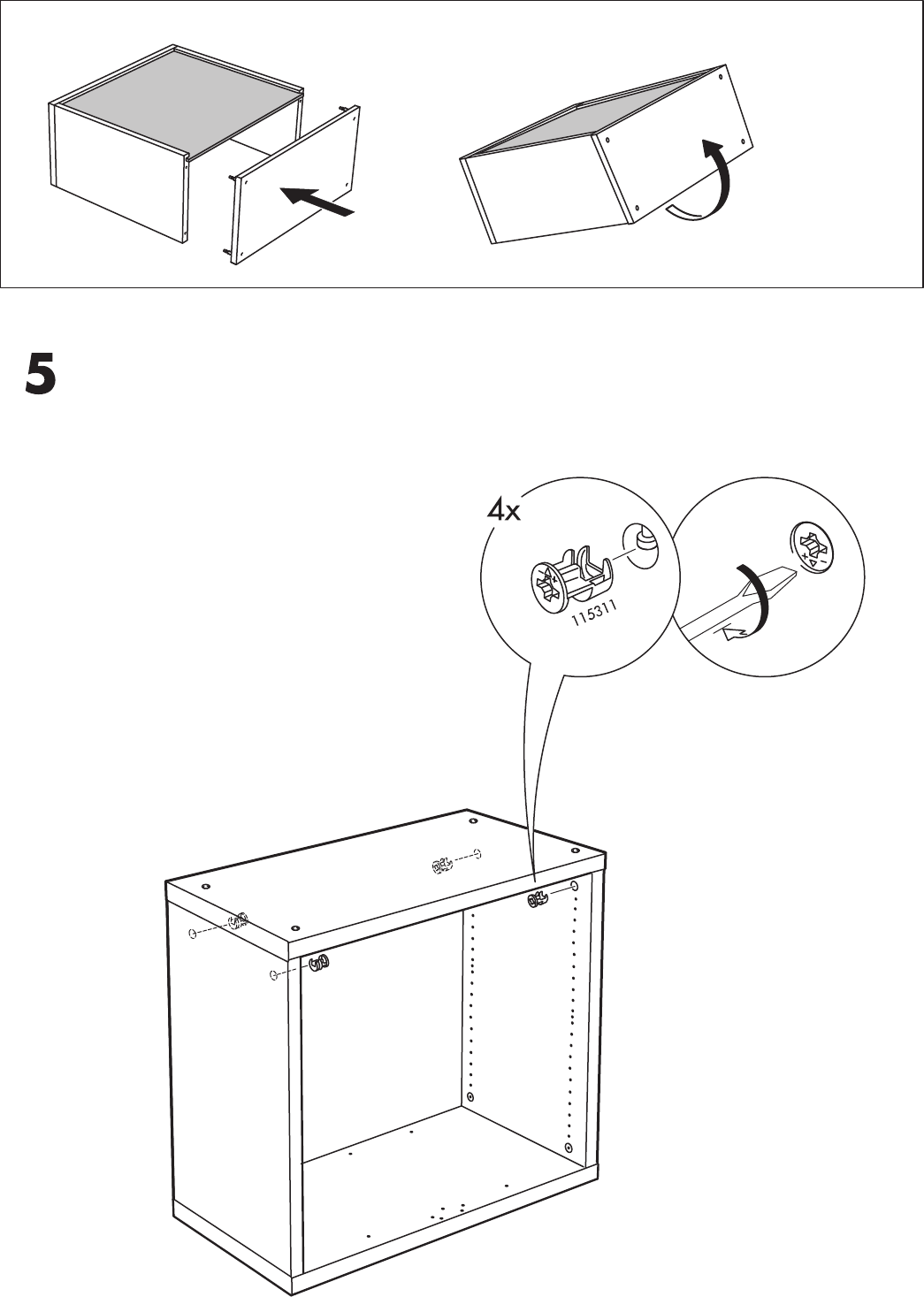 5

4x

115311