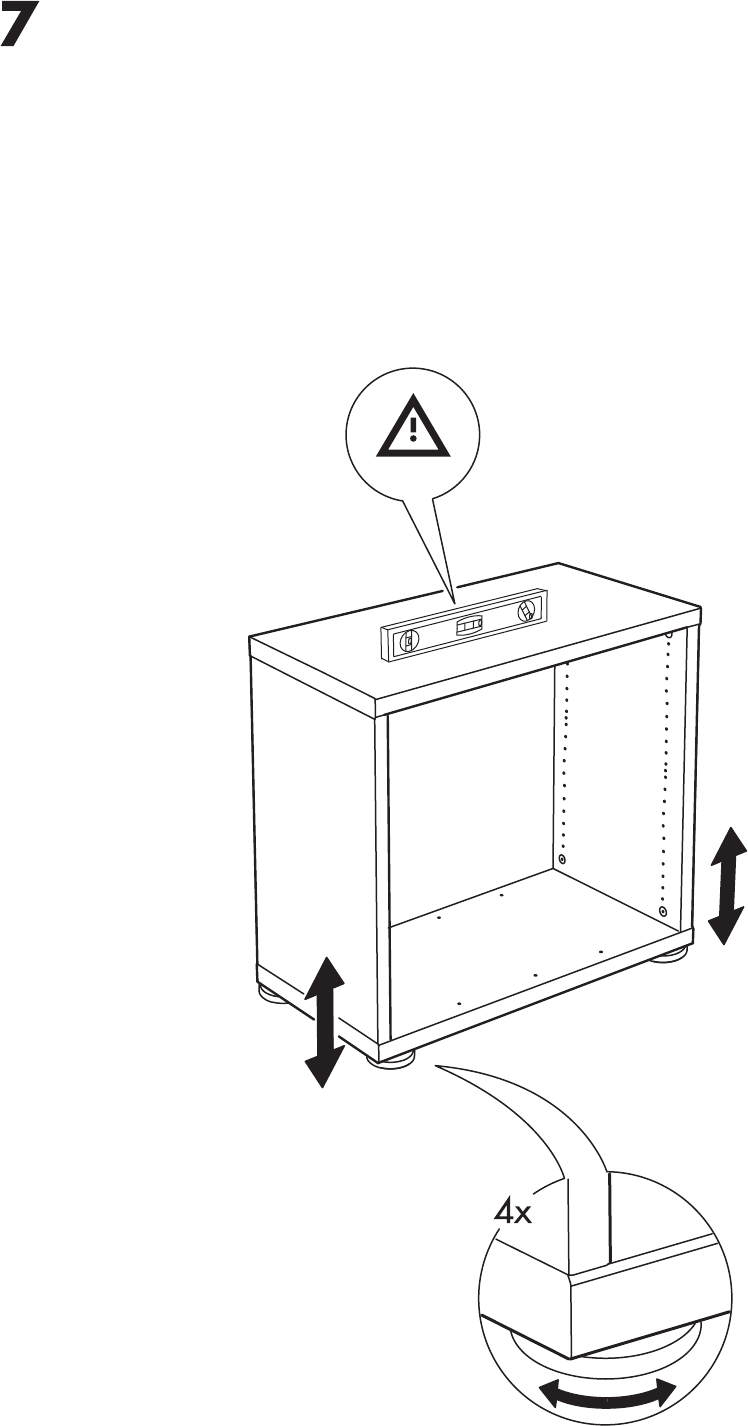 7

4x