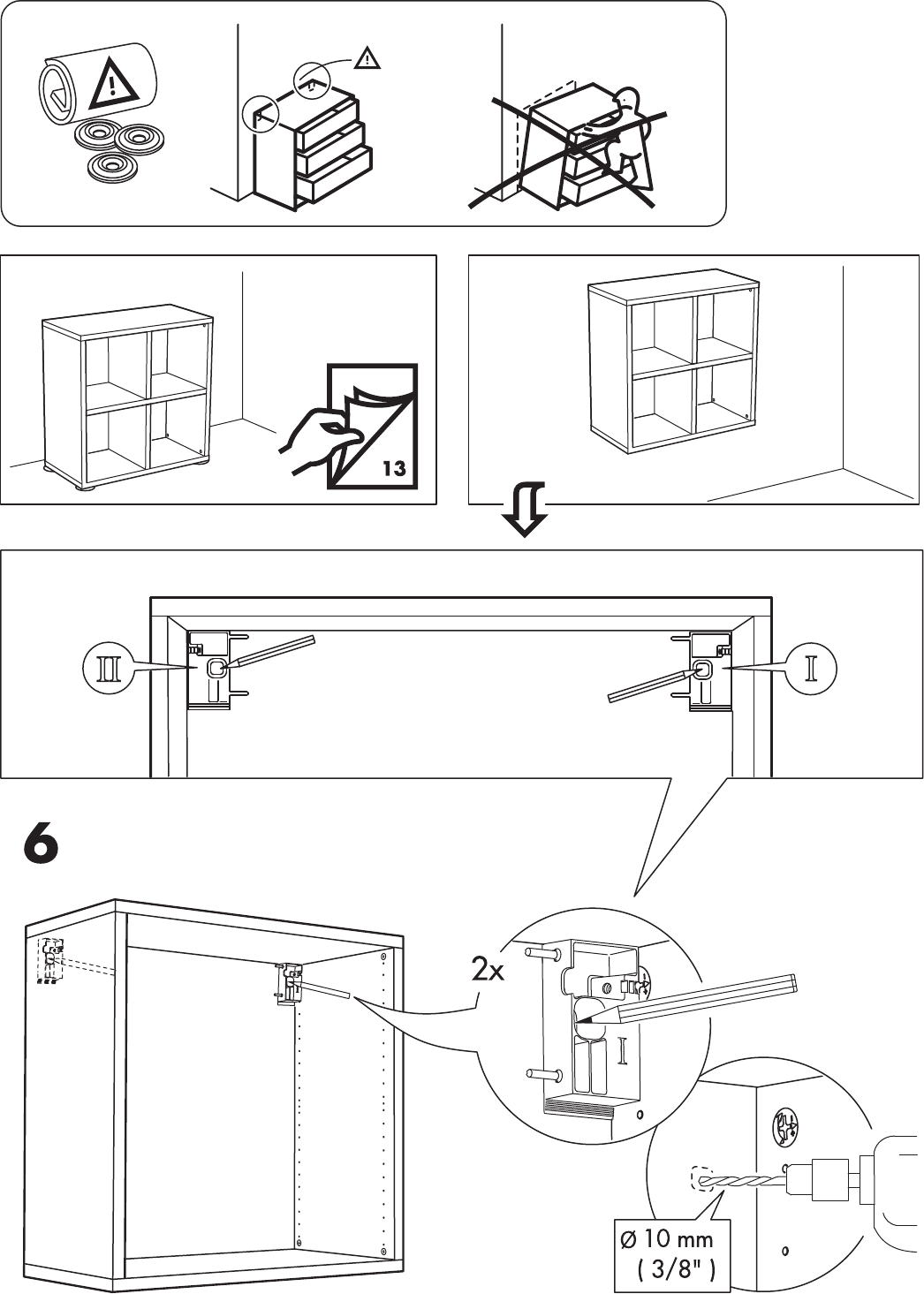 13

II

I

6

2x

I

Ø 10 mm
( 3/8" )