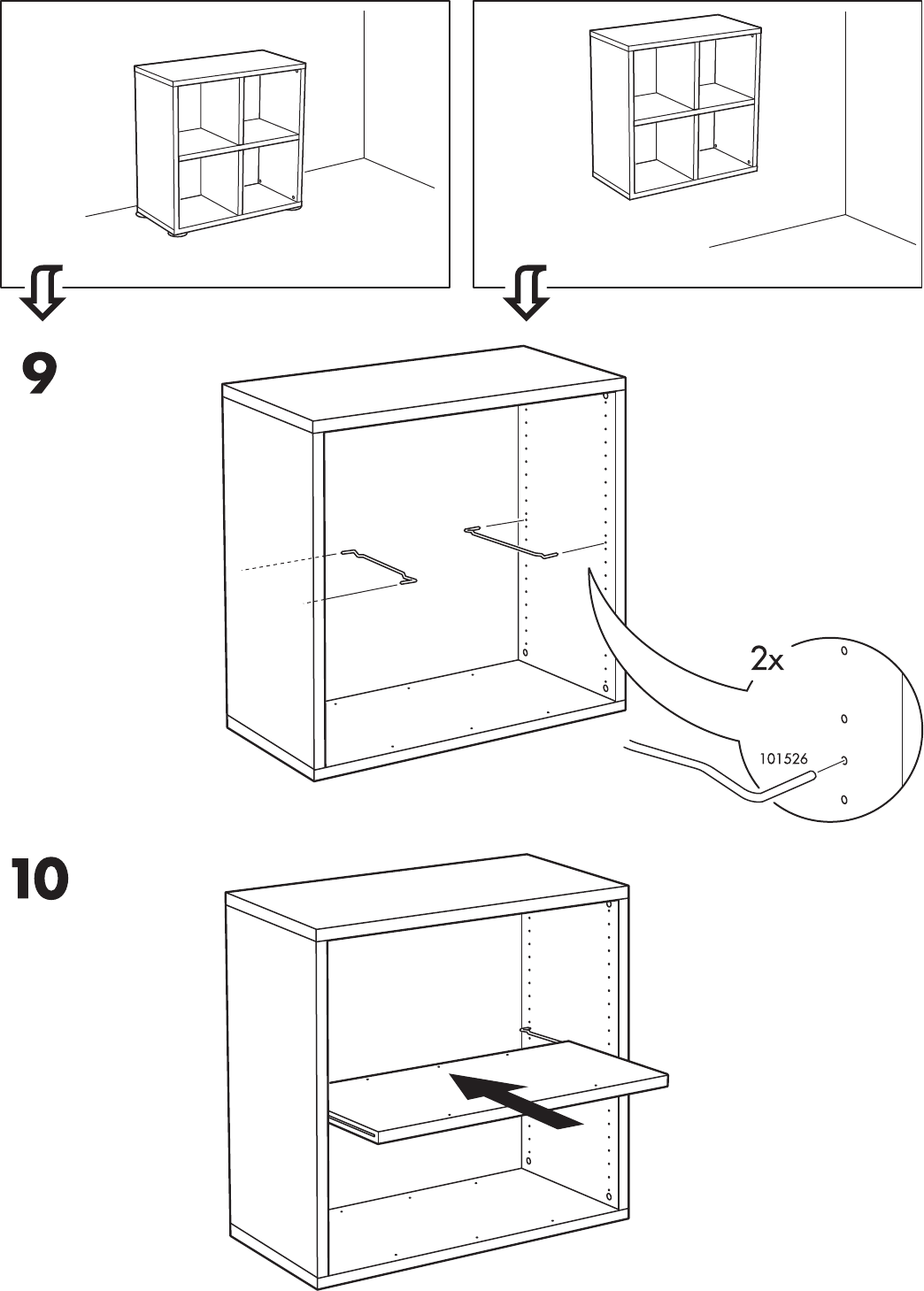 9

2x

101526

10