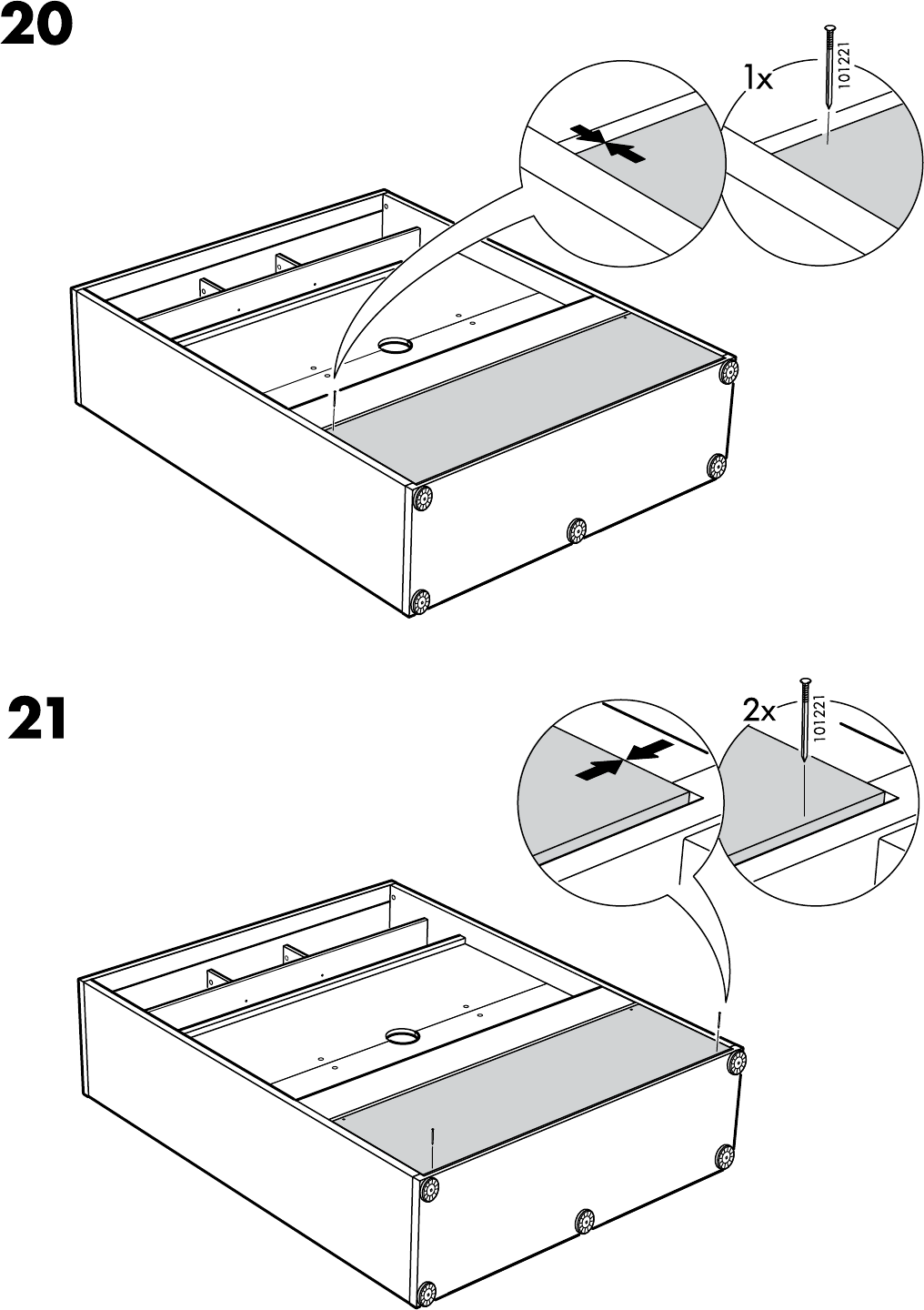 20

1x

101221

21

2x

101221