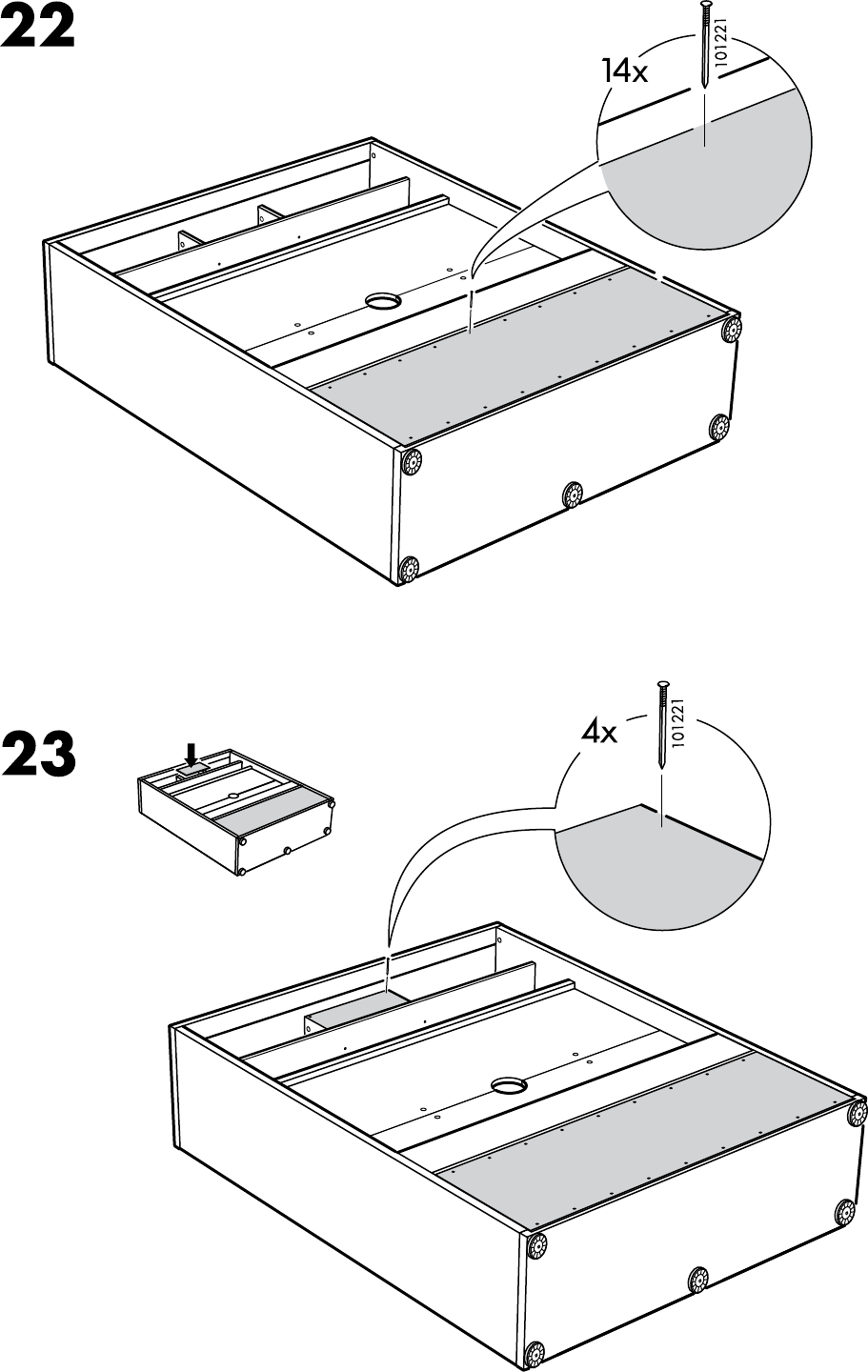 22

14x

101221

23

4x

101221