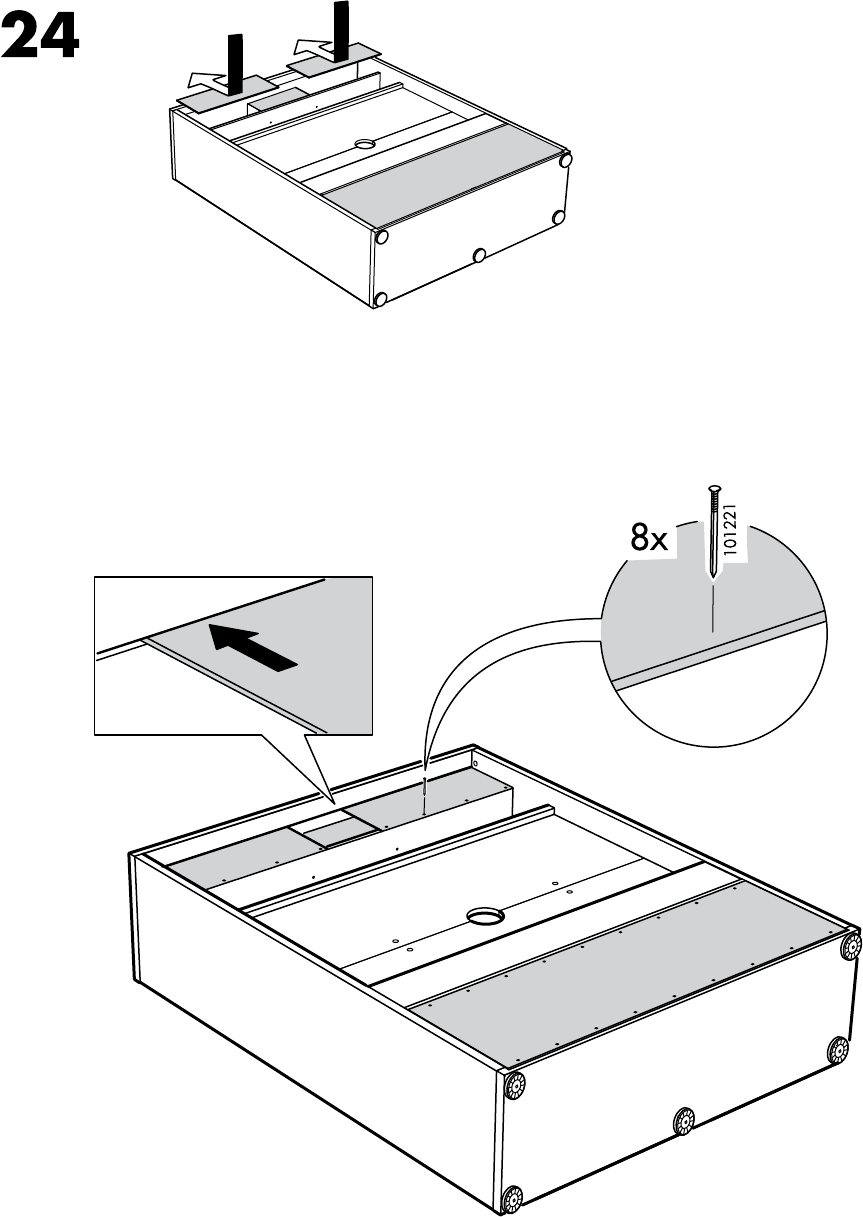 24

8x

101221