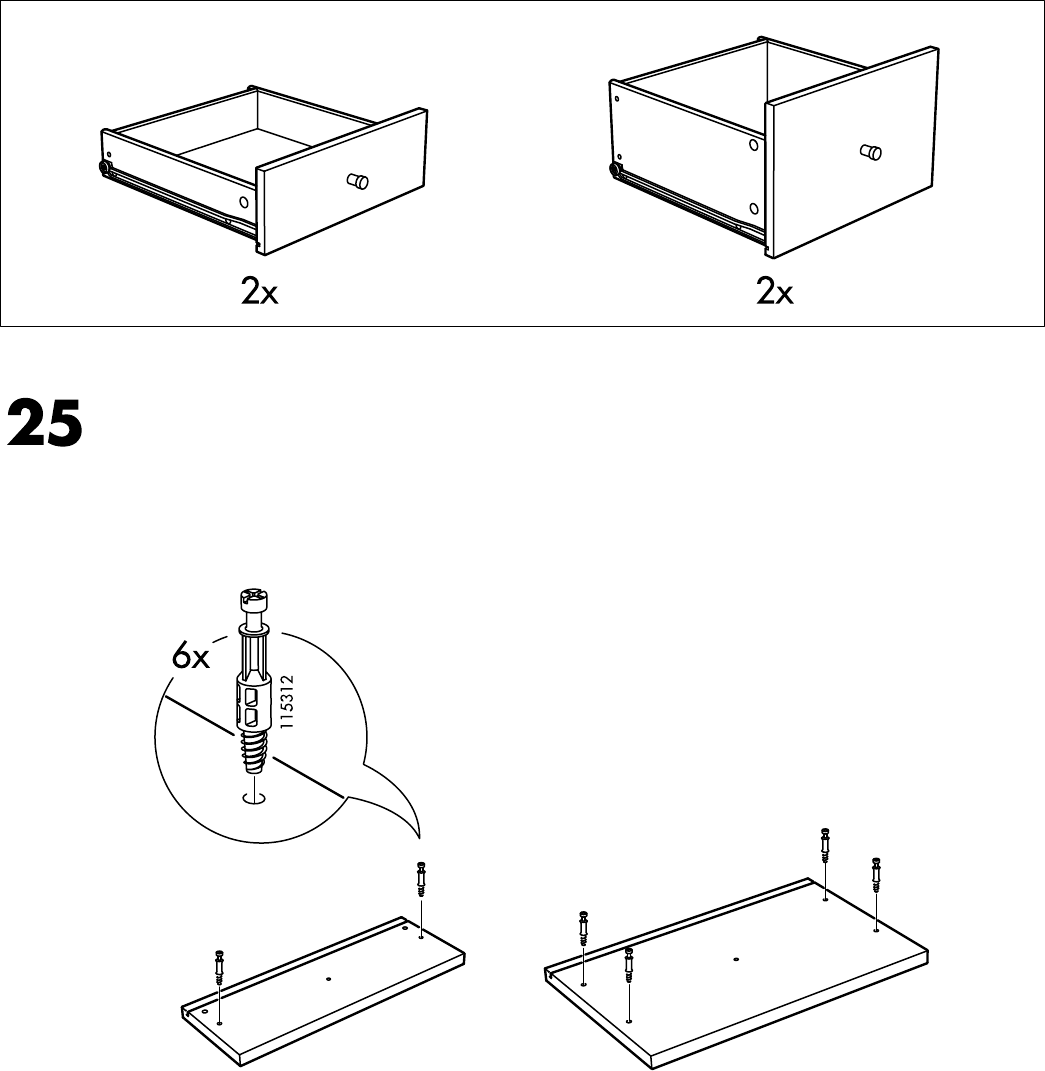 2x

2x

25

6x

115312