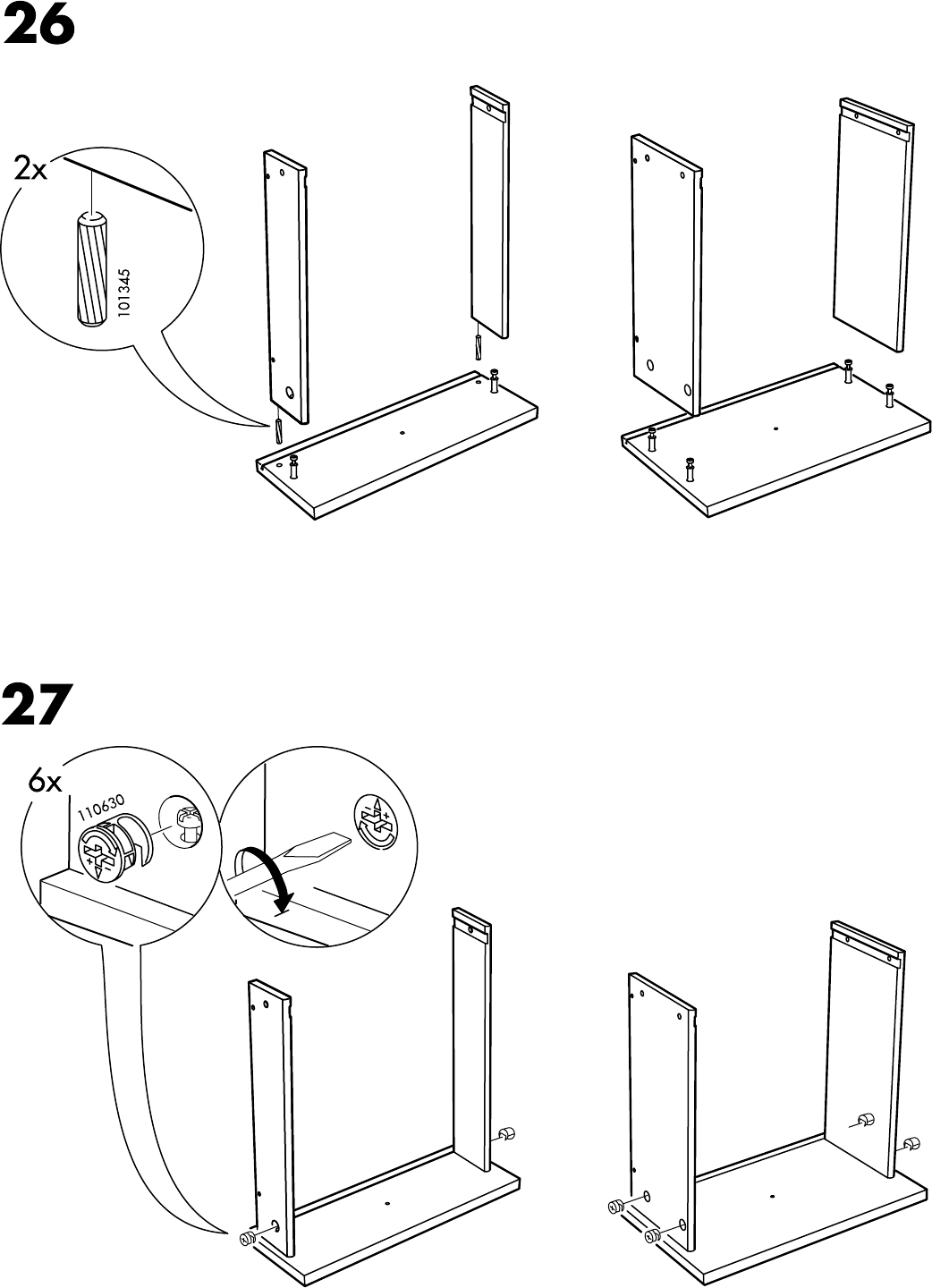 26

2x

101345

27

6x

110630