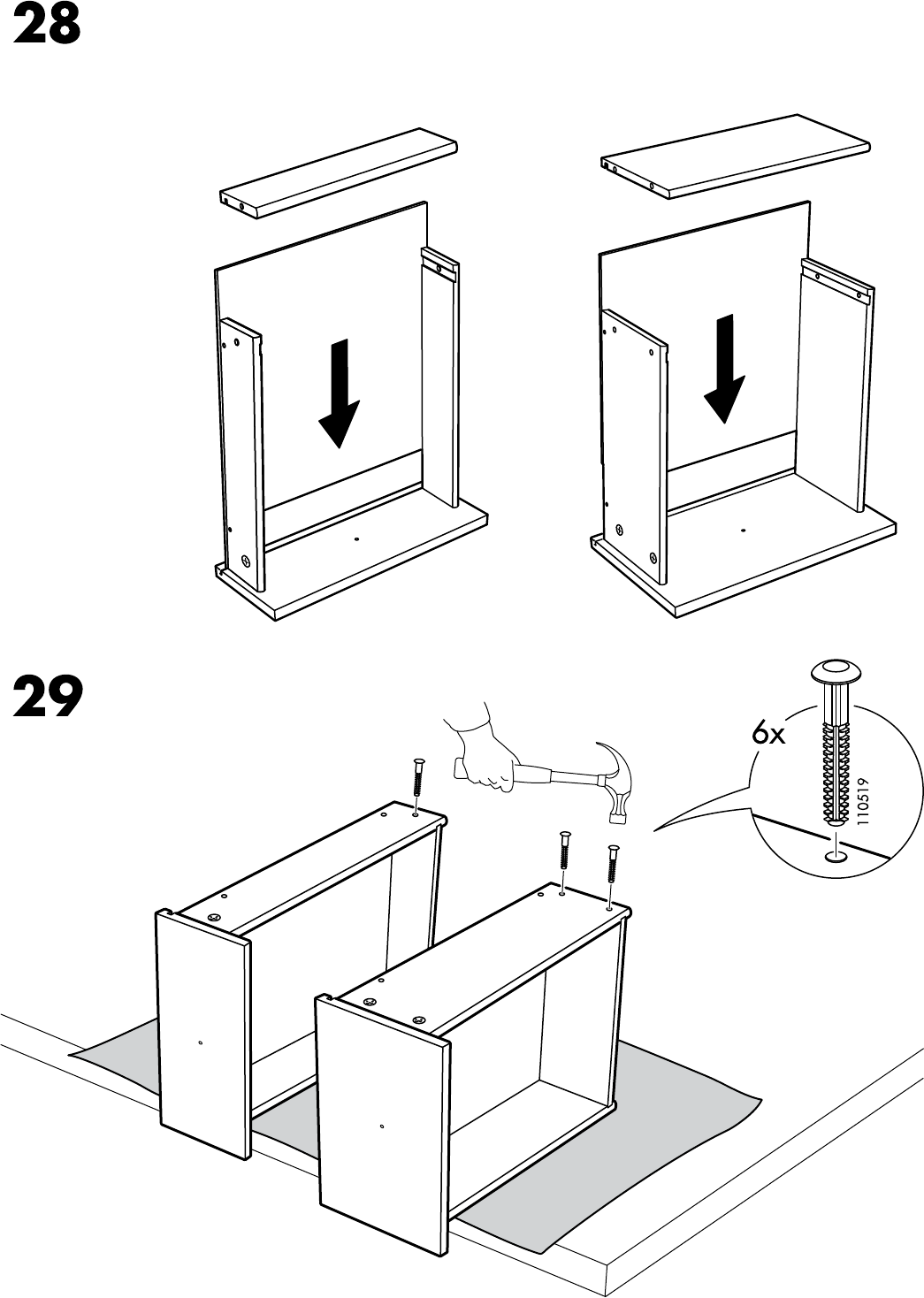 28

29

6x

110519