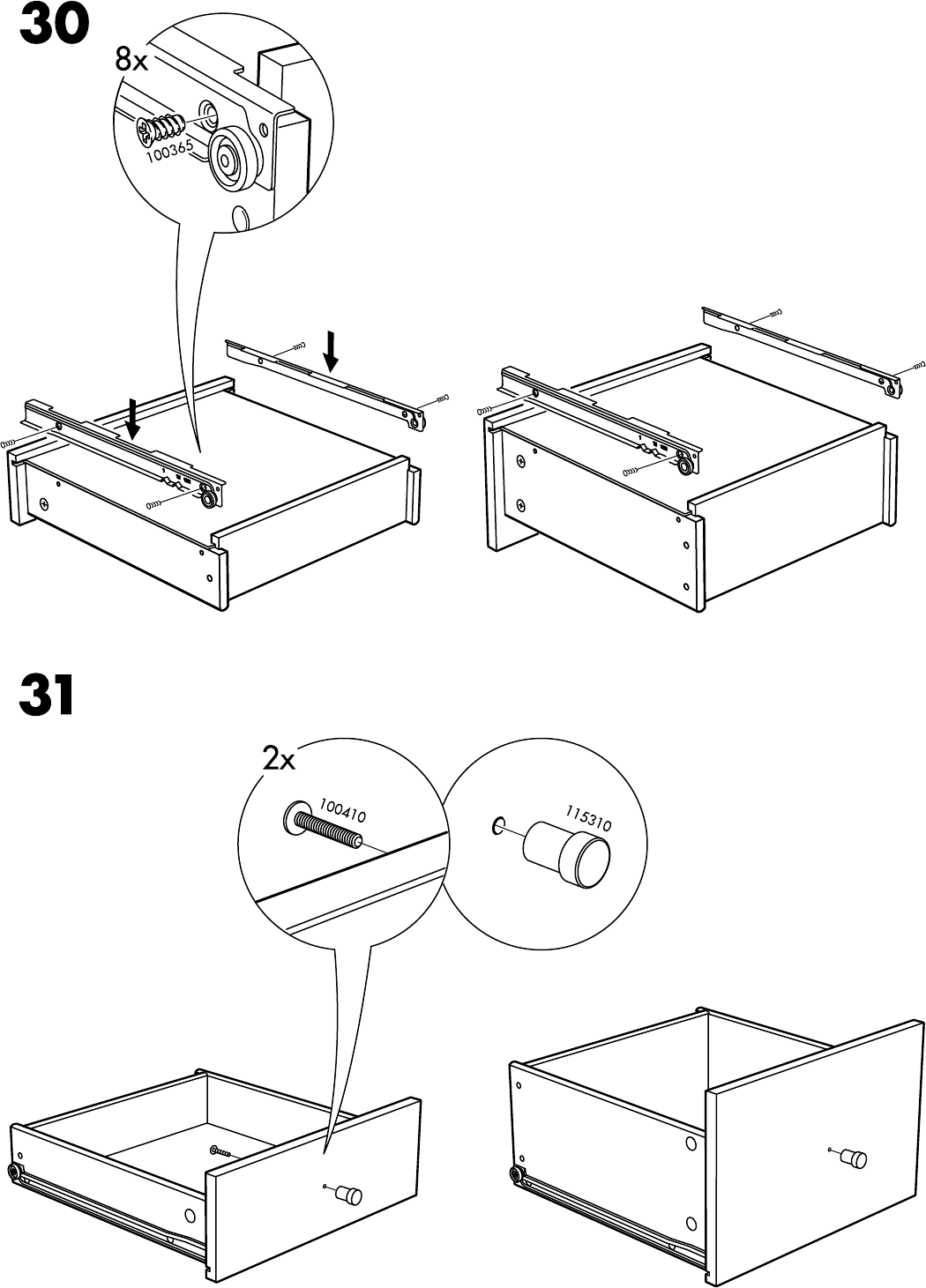 30

8x

100365

31

2x

100410

115310