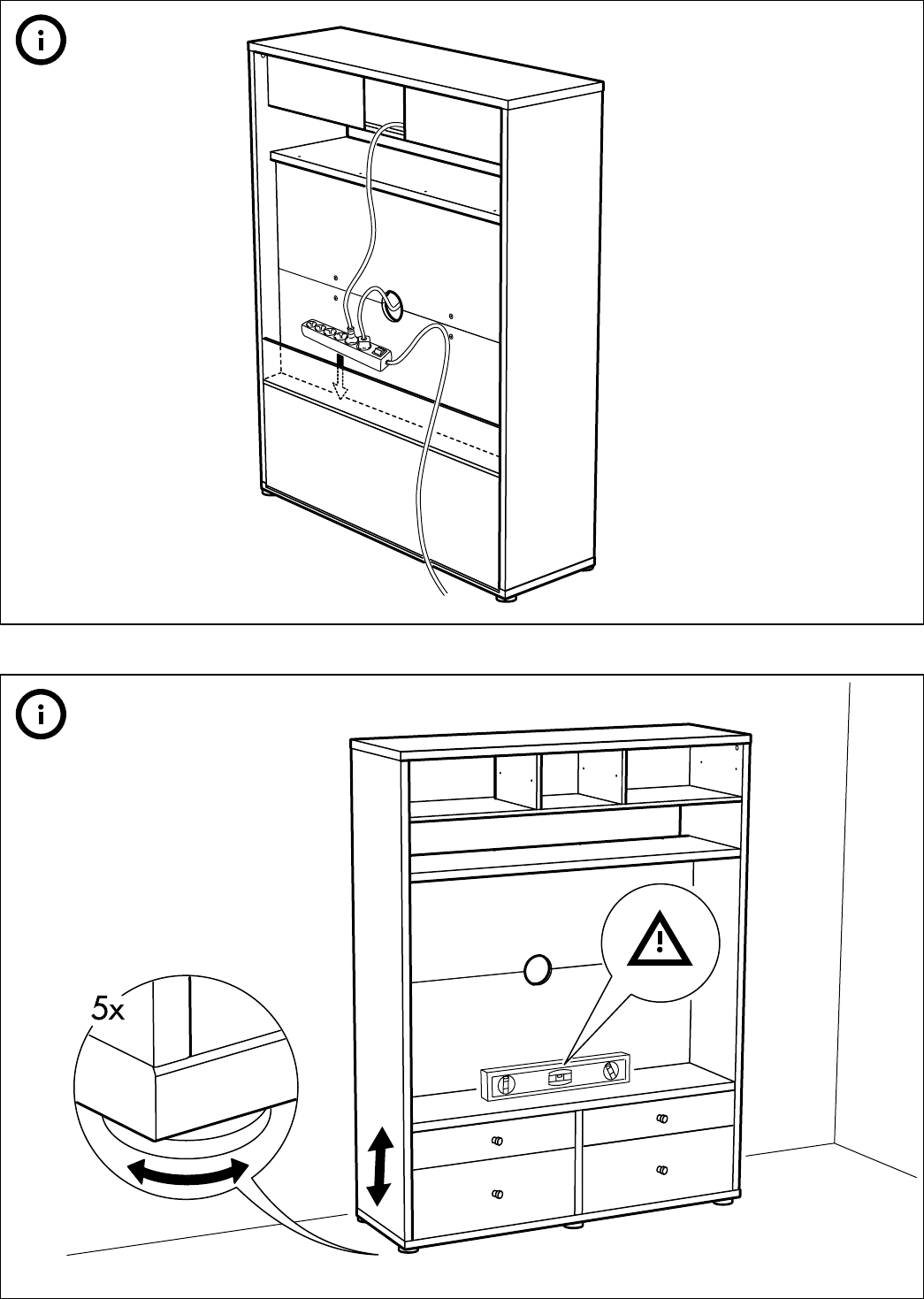 5x