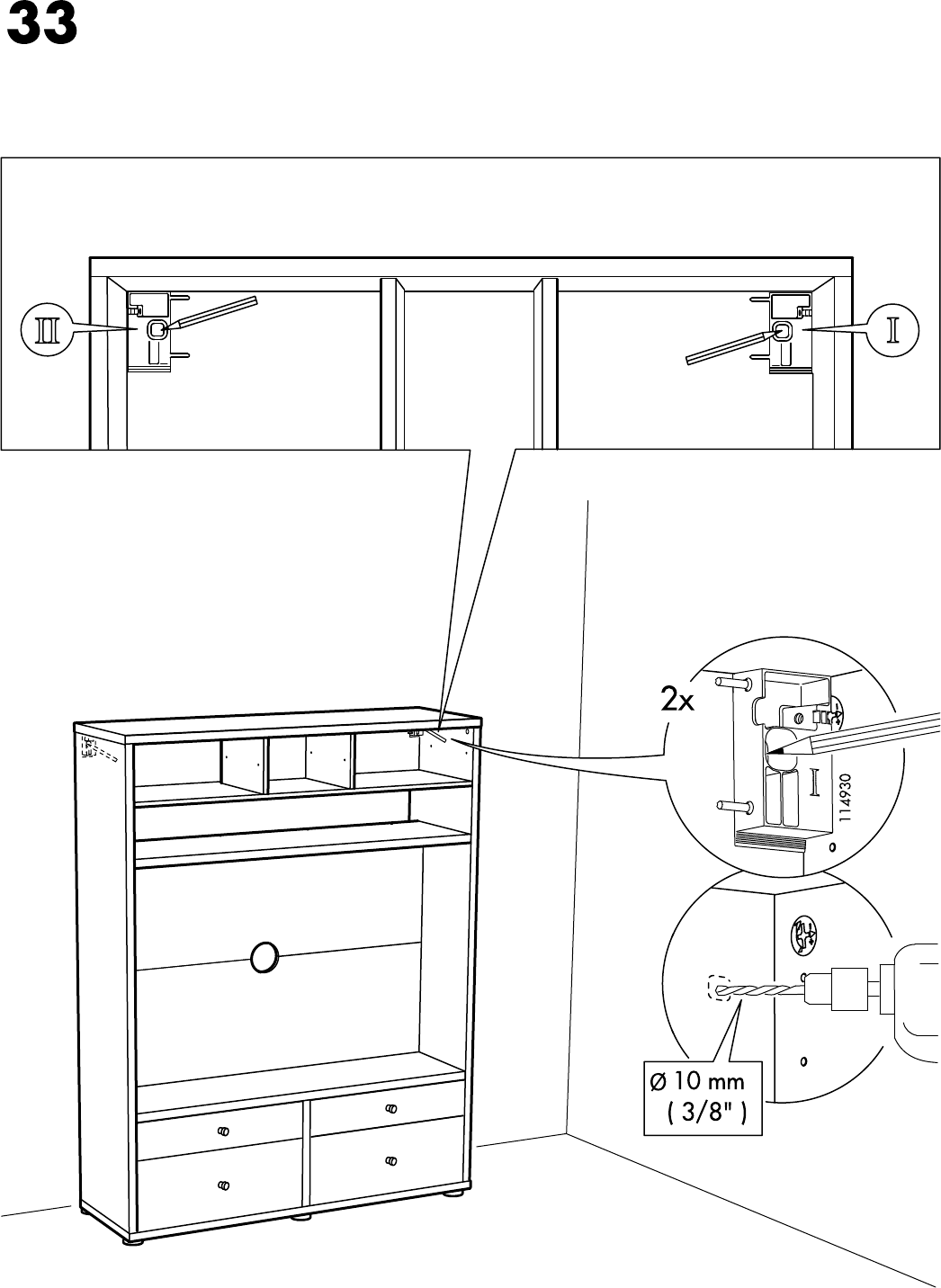 33

II

I

2x

I

114930

Ø 10 mm
( 3/8" )