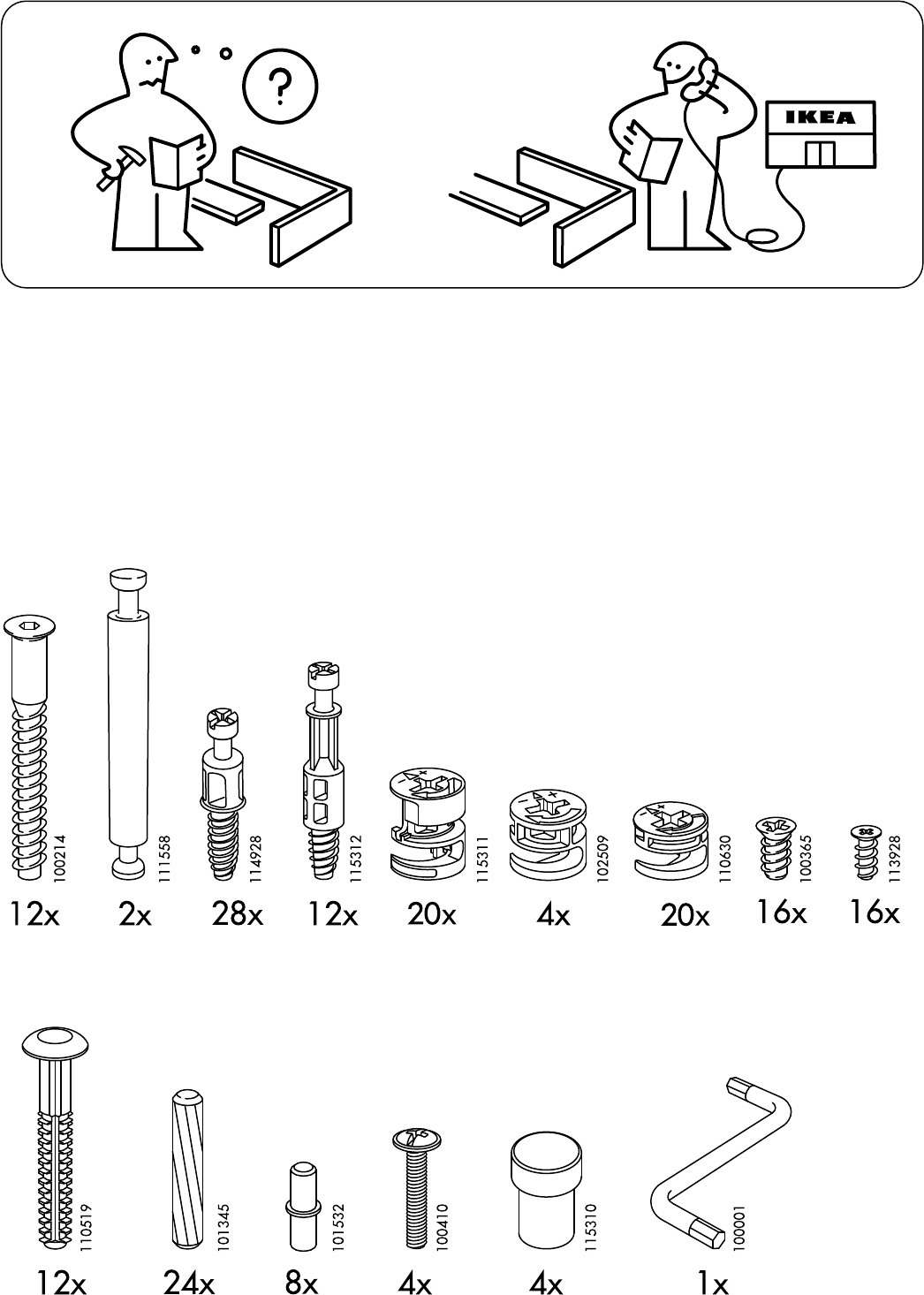 ?

IKEA

100214
12x
111558
2x
114928
28x
115312
12x
115311
20x
102509
4x
110630
20x
100365
16x
113928
16x

110519
12x
101345
24x
101532
8x
100410
4x
115310
4x
100001
1x