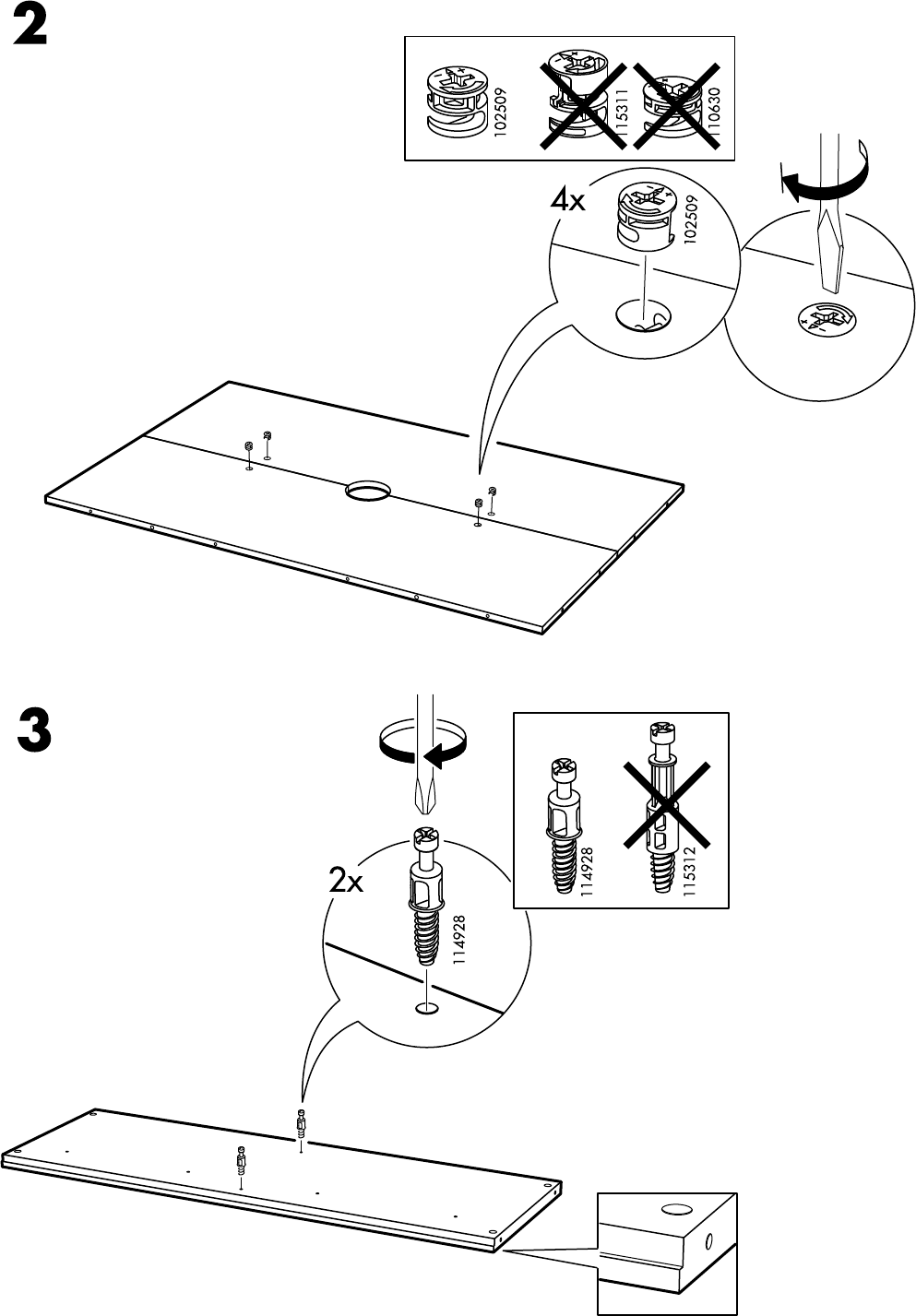 2

102509

115311

110630

4x

102509

3

114928

115312

2x

114928