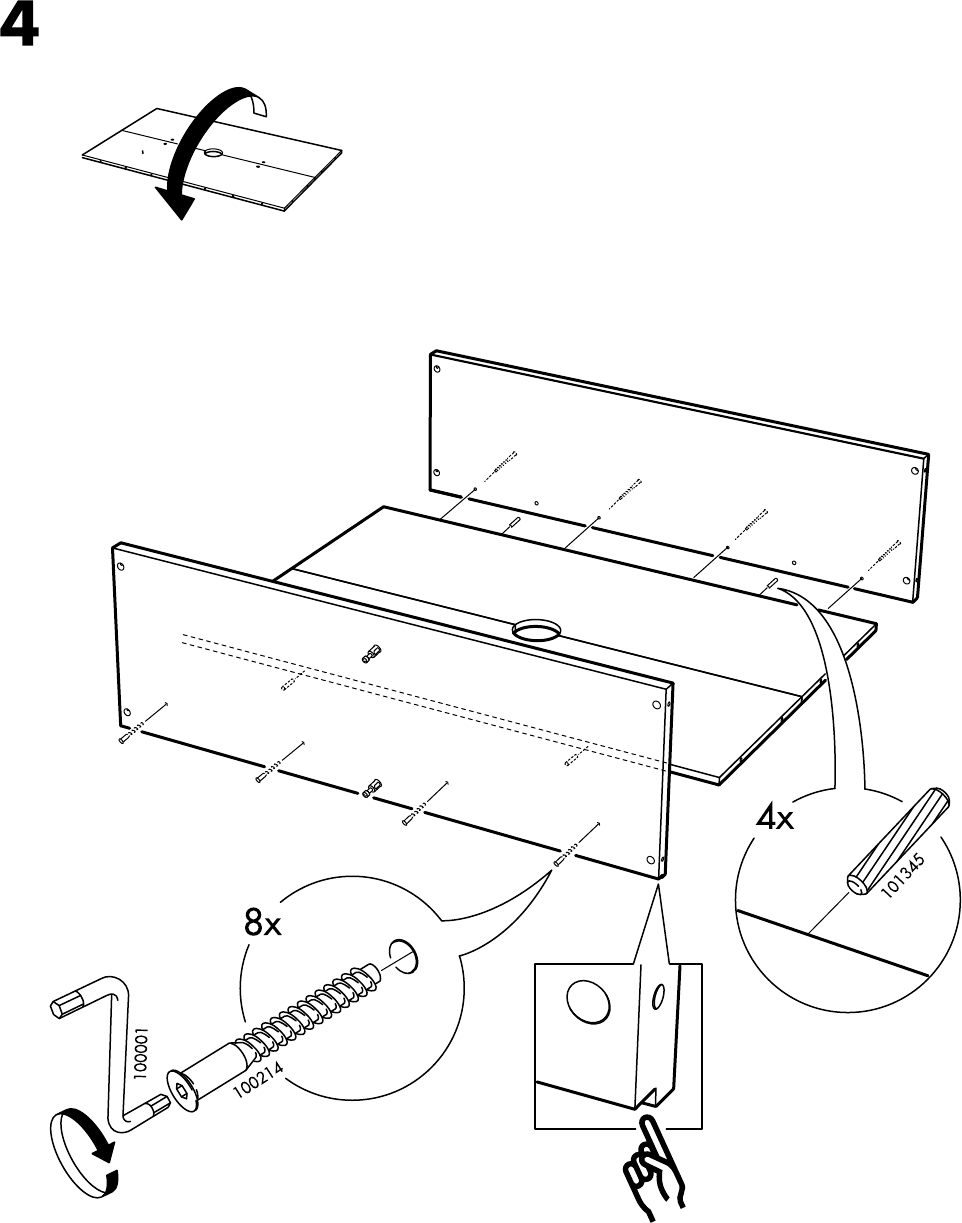 4

4x

101345

8x

100001

100214