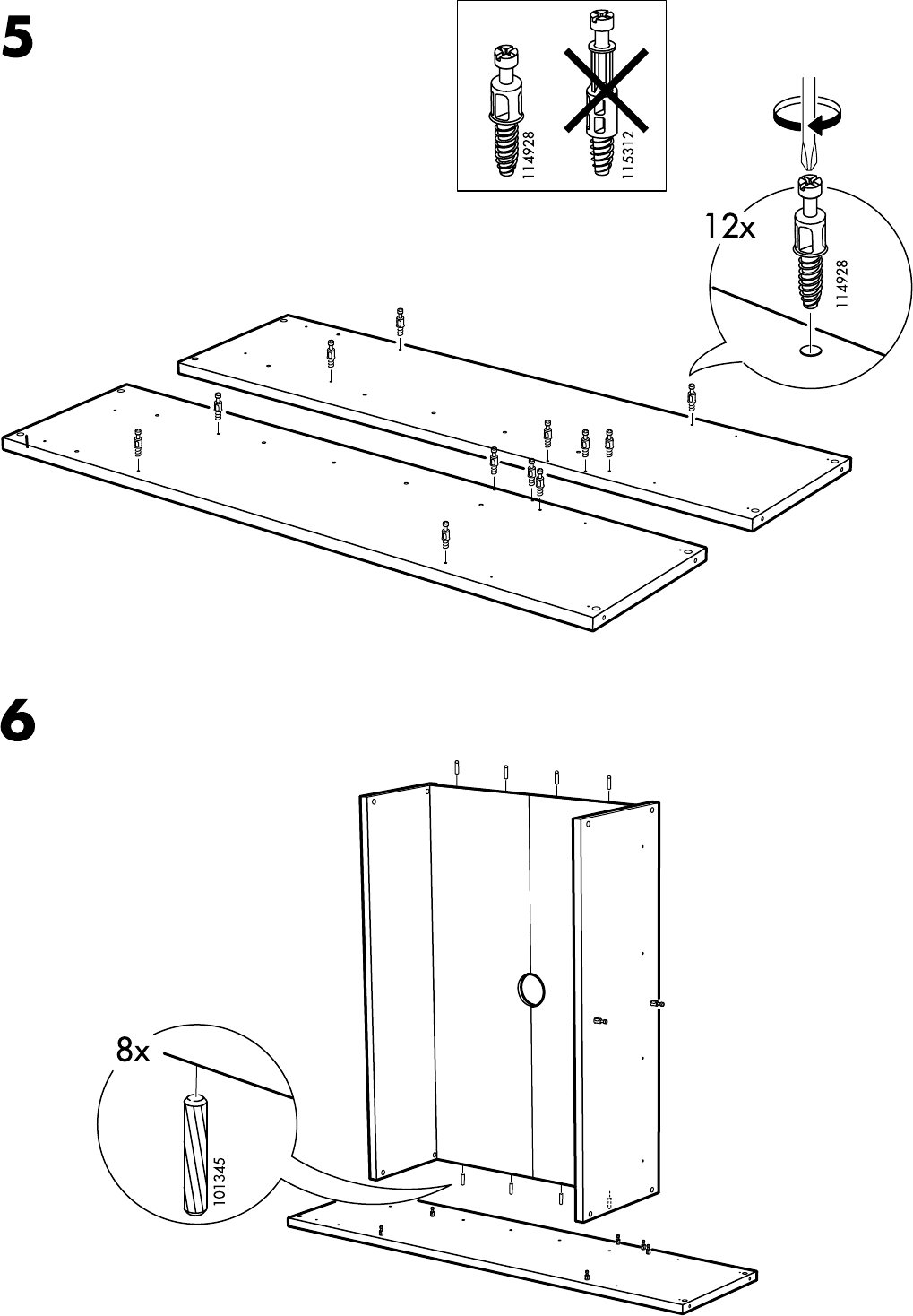 5

114928

115312

12x

114928

6

8x

101345