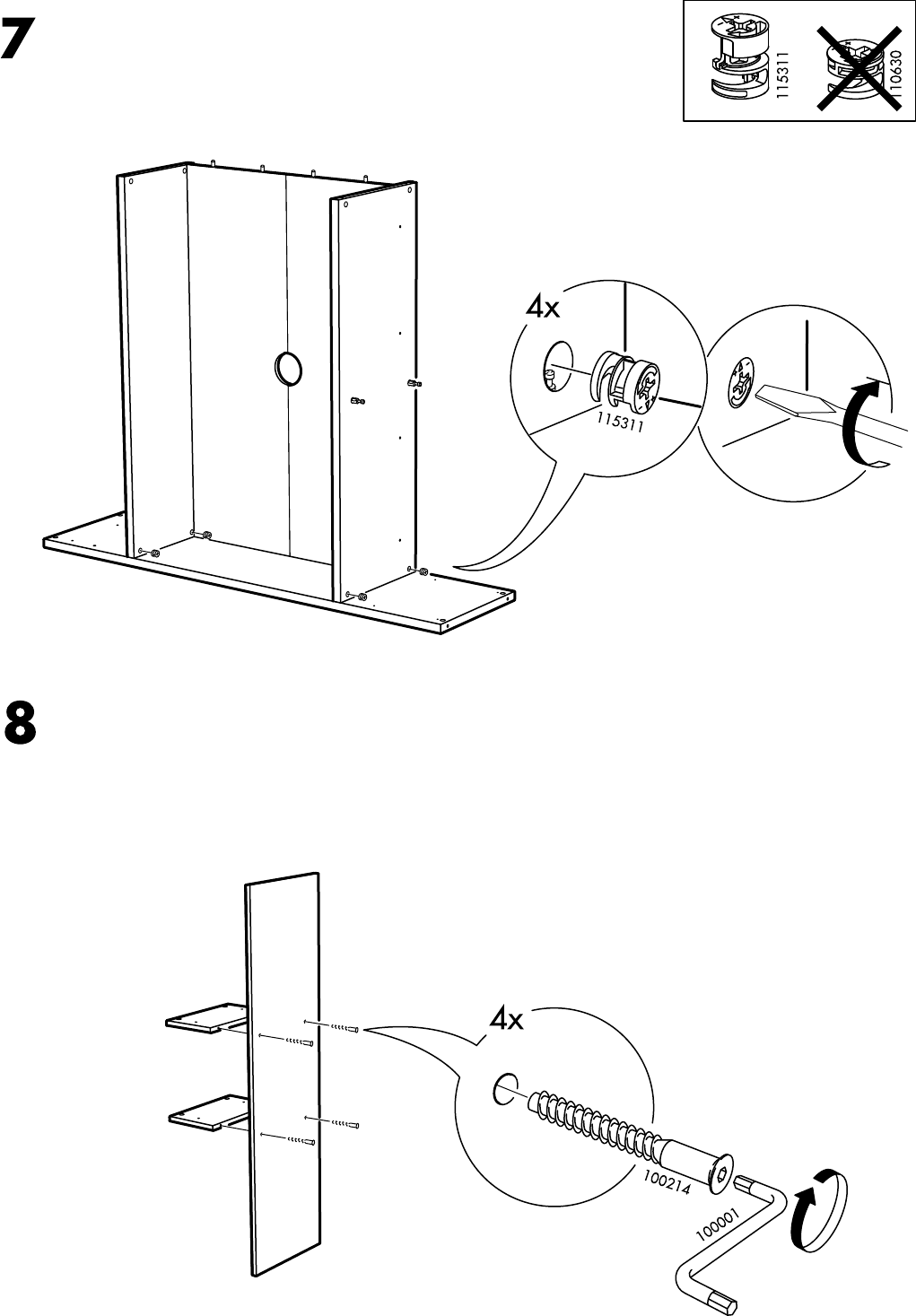 7

115311

110630

4x

115311

8

4x

100214

100001