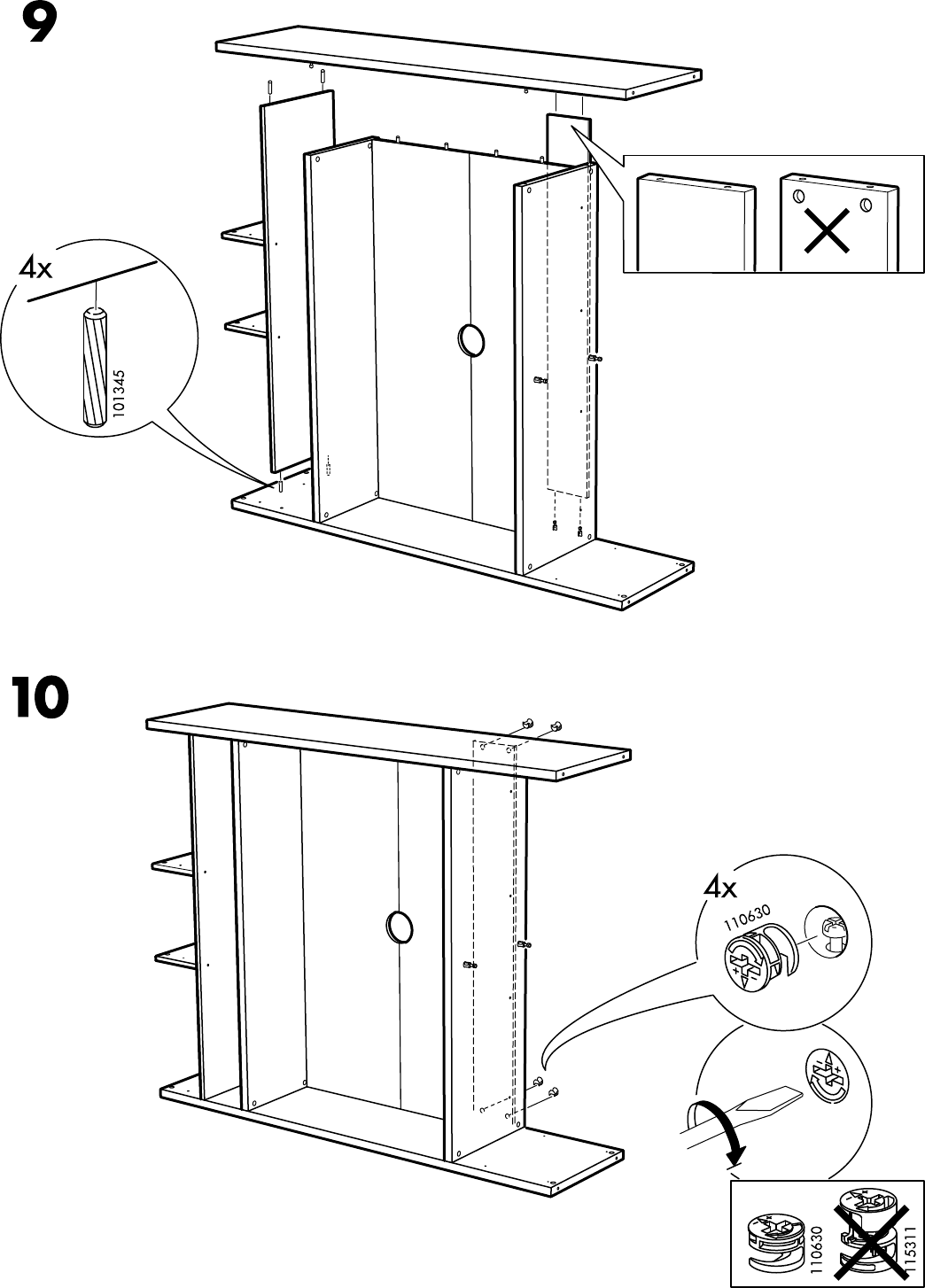 9

4x

101345

10

4x

110630

110630

115311