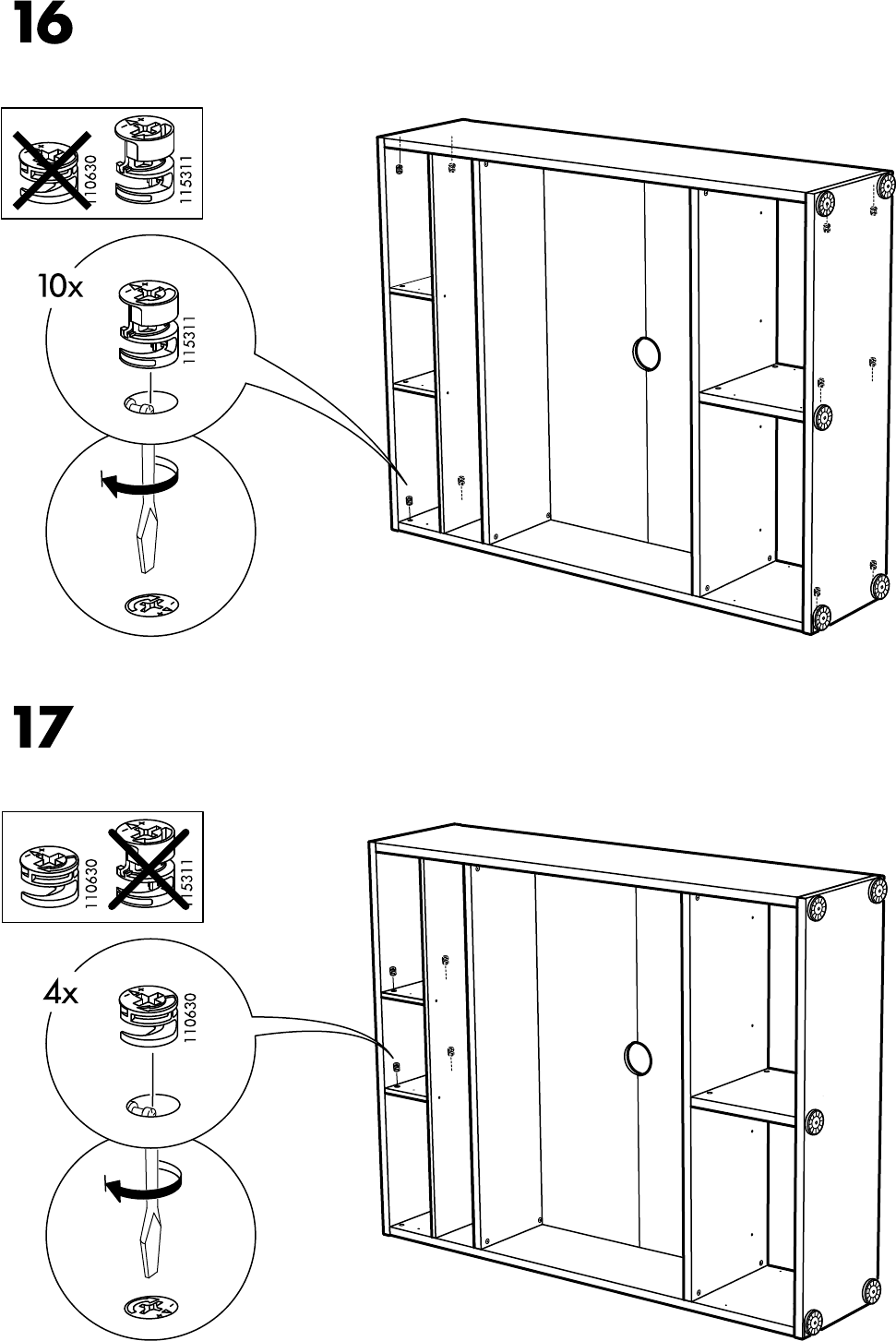 16

110630 115311

10x

115311

17

110630 115311

4x

110630