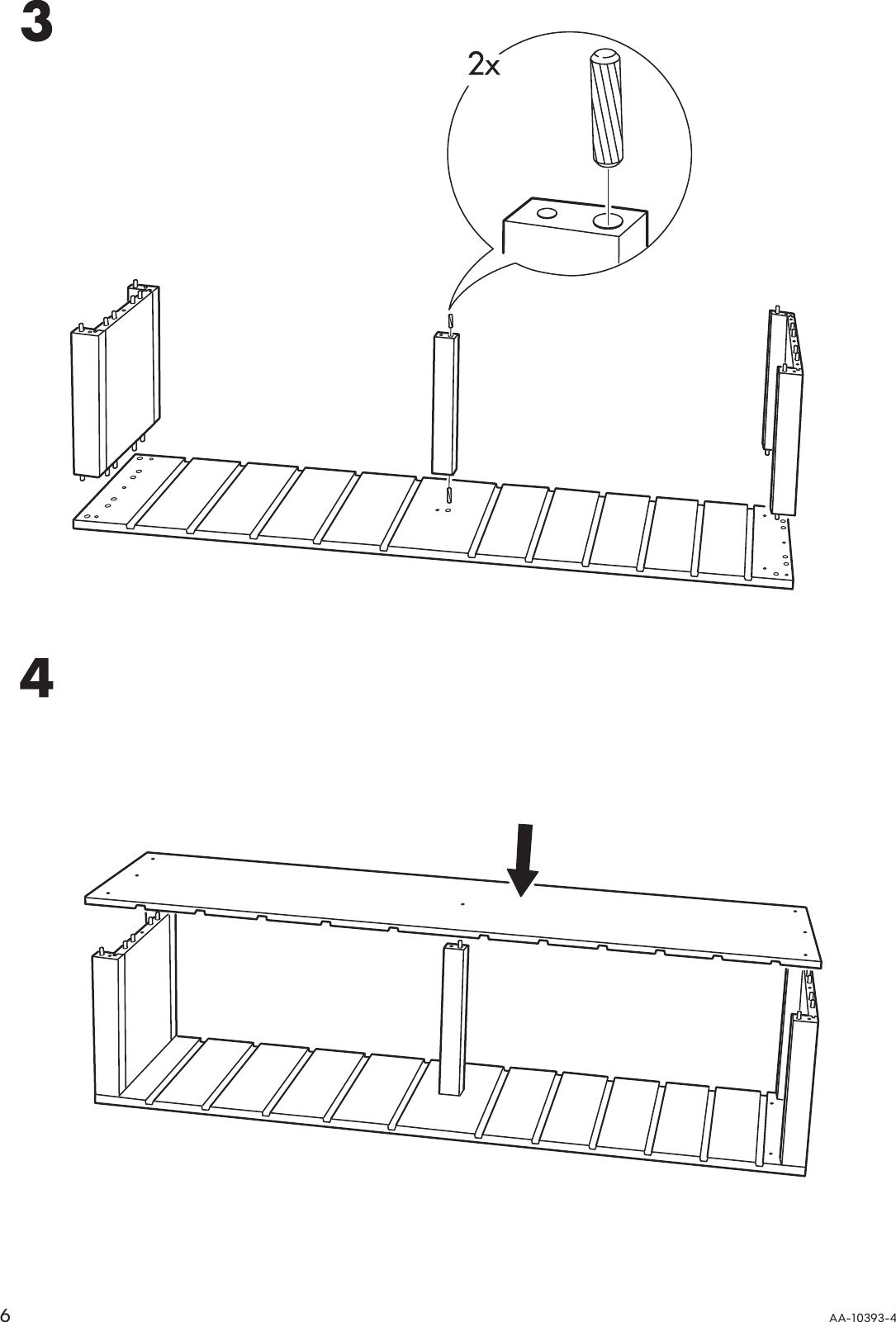 3

2x

4

6

AA-10393-4