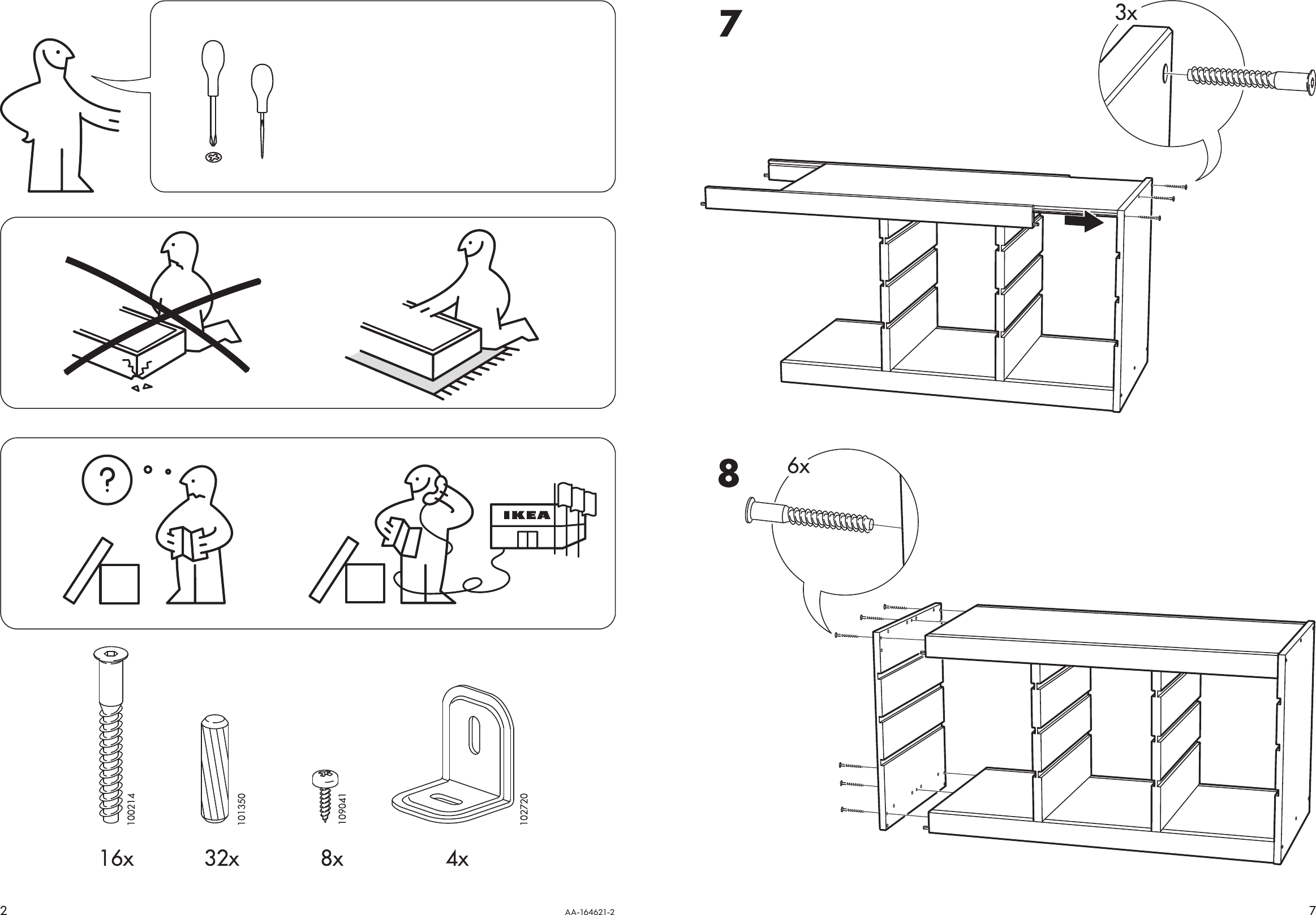 ?

IKEA

100214

101350

109041

102720

16x

32x

8x

4x

2

AA-164621-2

7

3x

8

6x

7