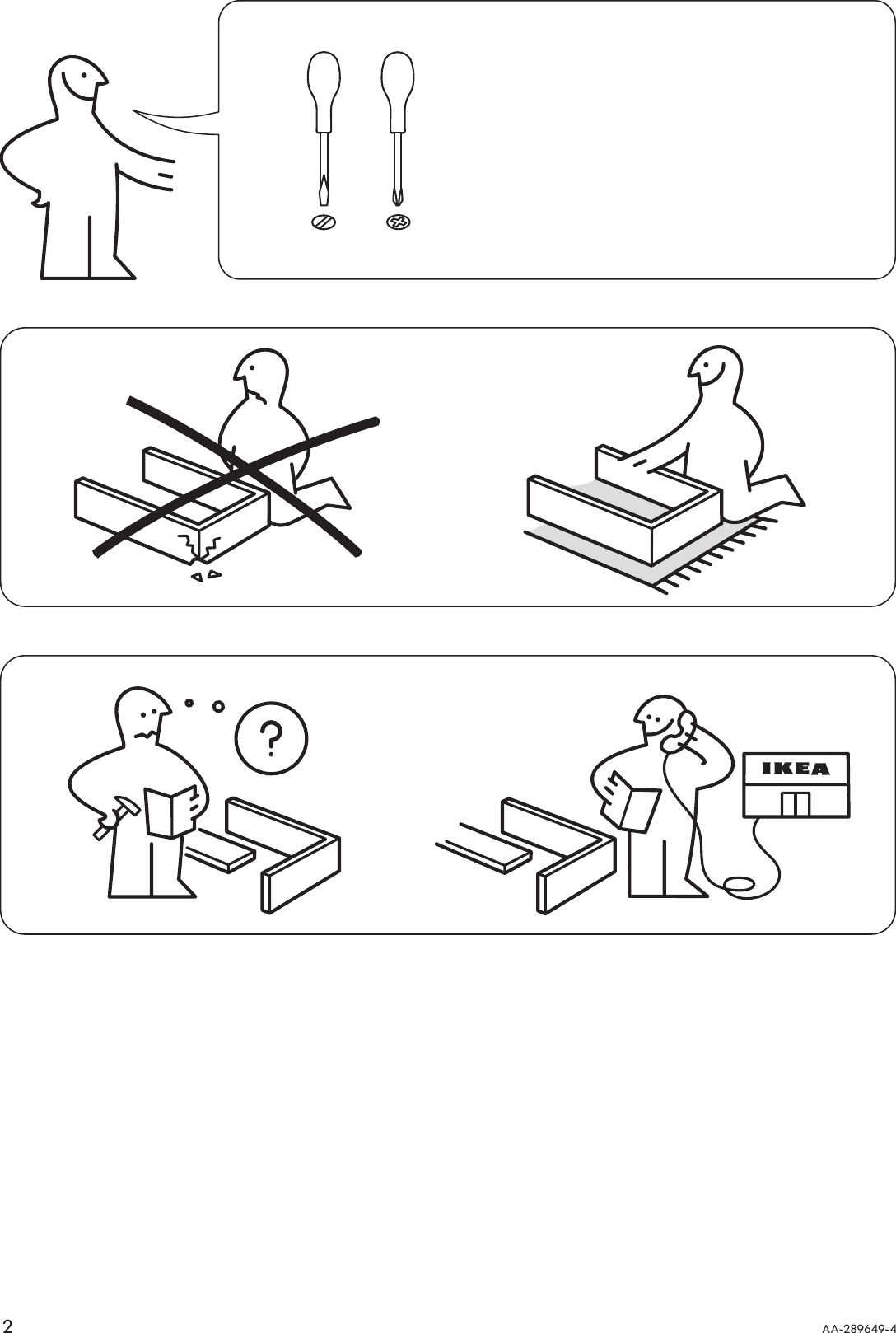 ?

IKEA

2

AA-289649-4