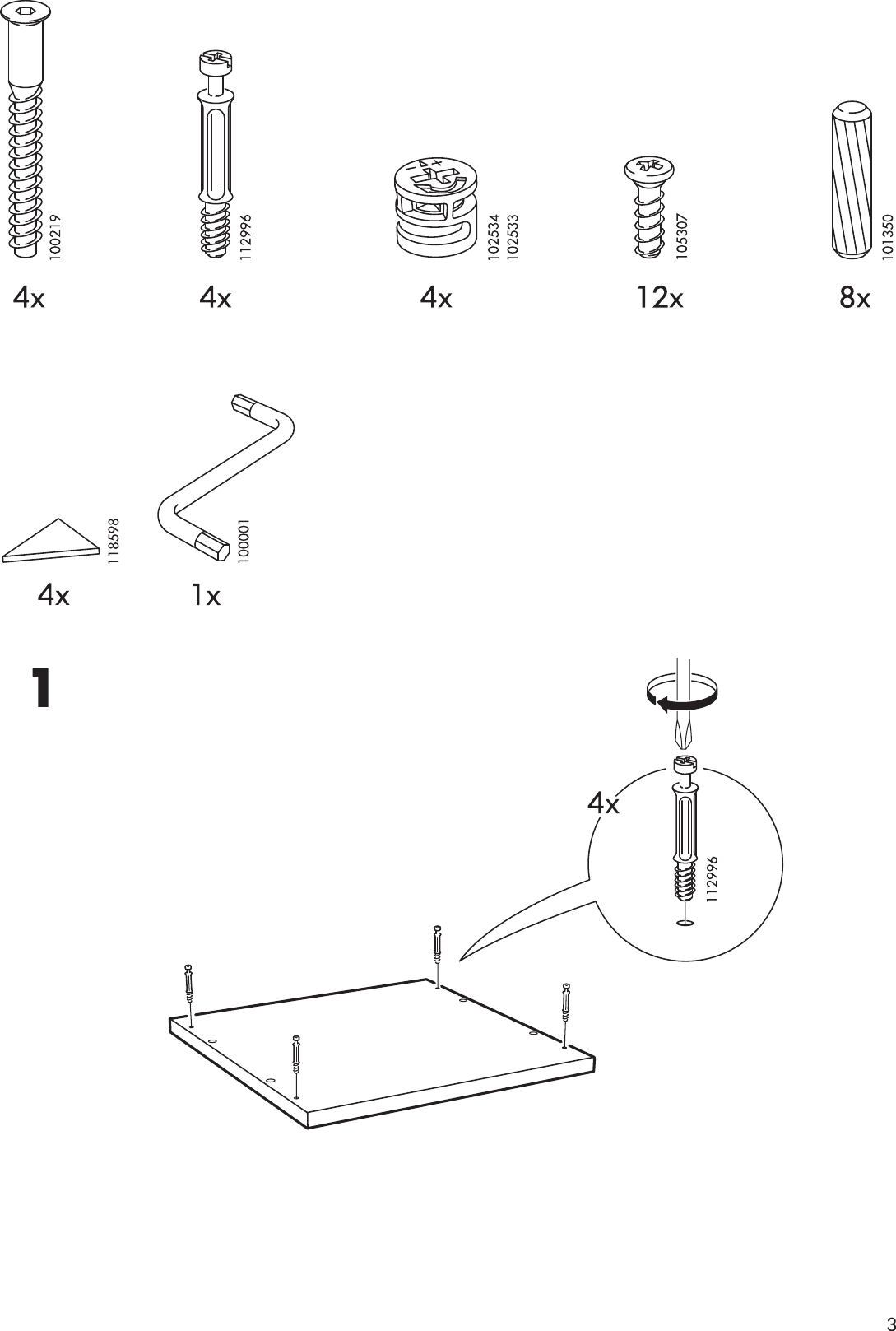 100219
4x

112996
4x

102534
102533
4x

105307
12x

101350
8x

118598
4x

100001
1x

1

4x

112996

3