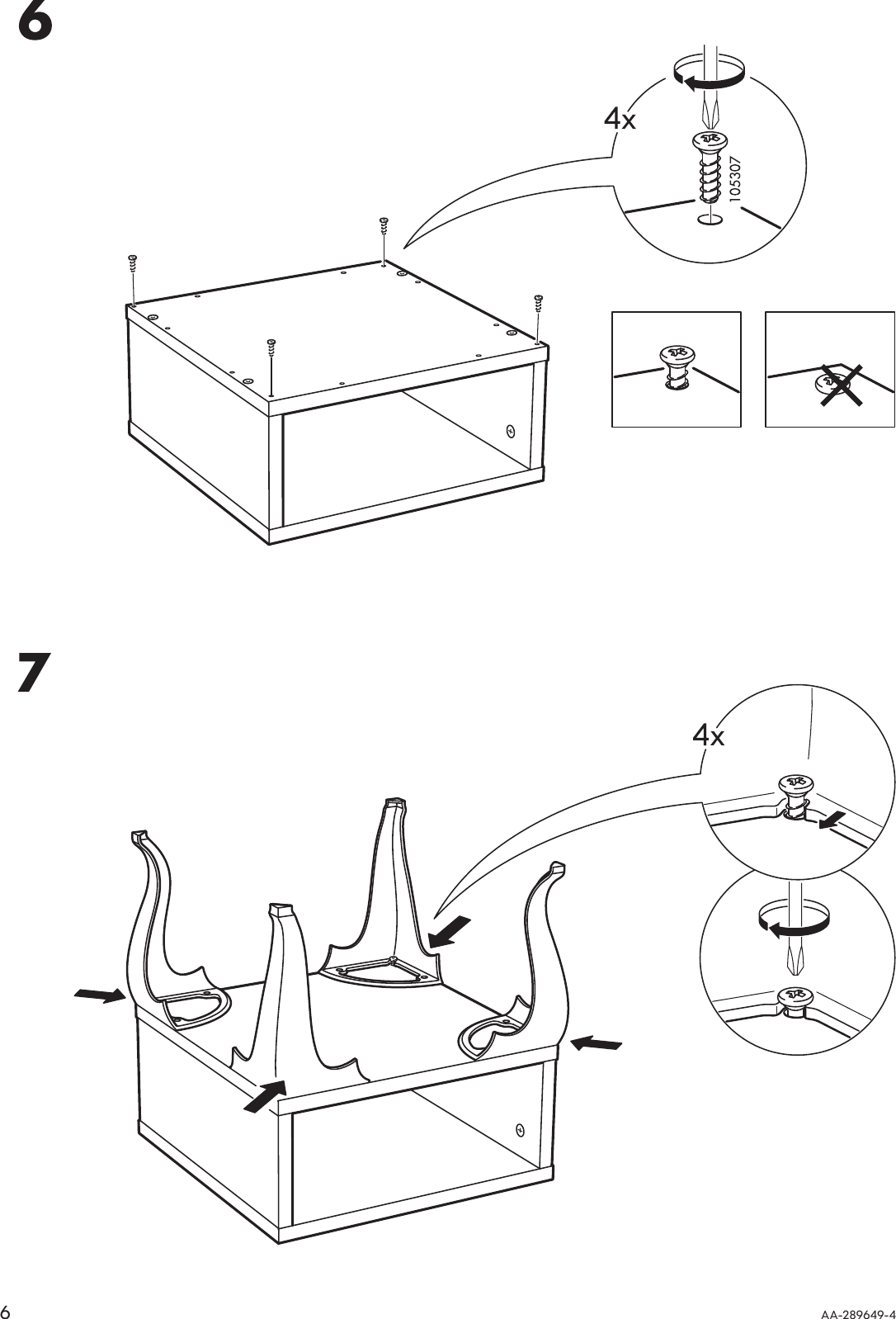 6

4x

105307

7

4x

6

AA-289649-4