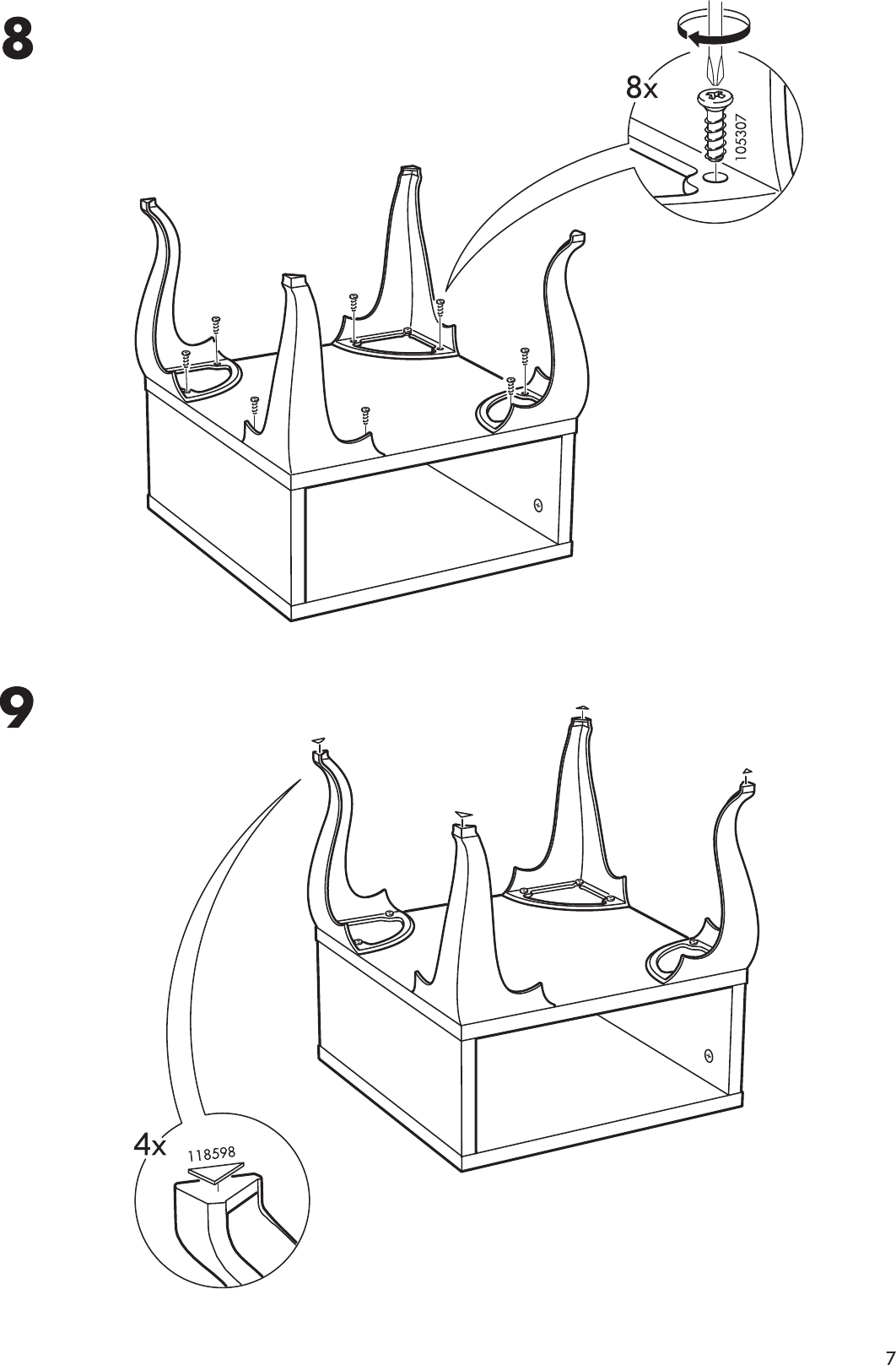 8

8x

105307

9

4x

118598

7