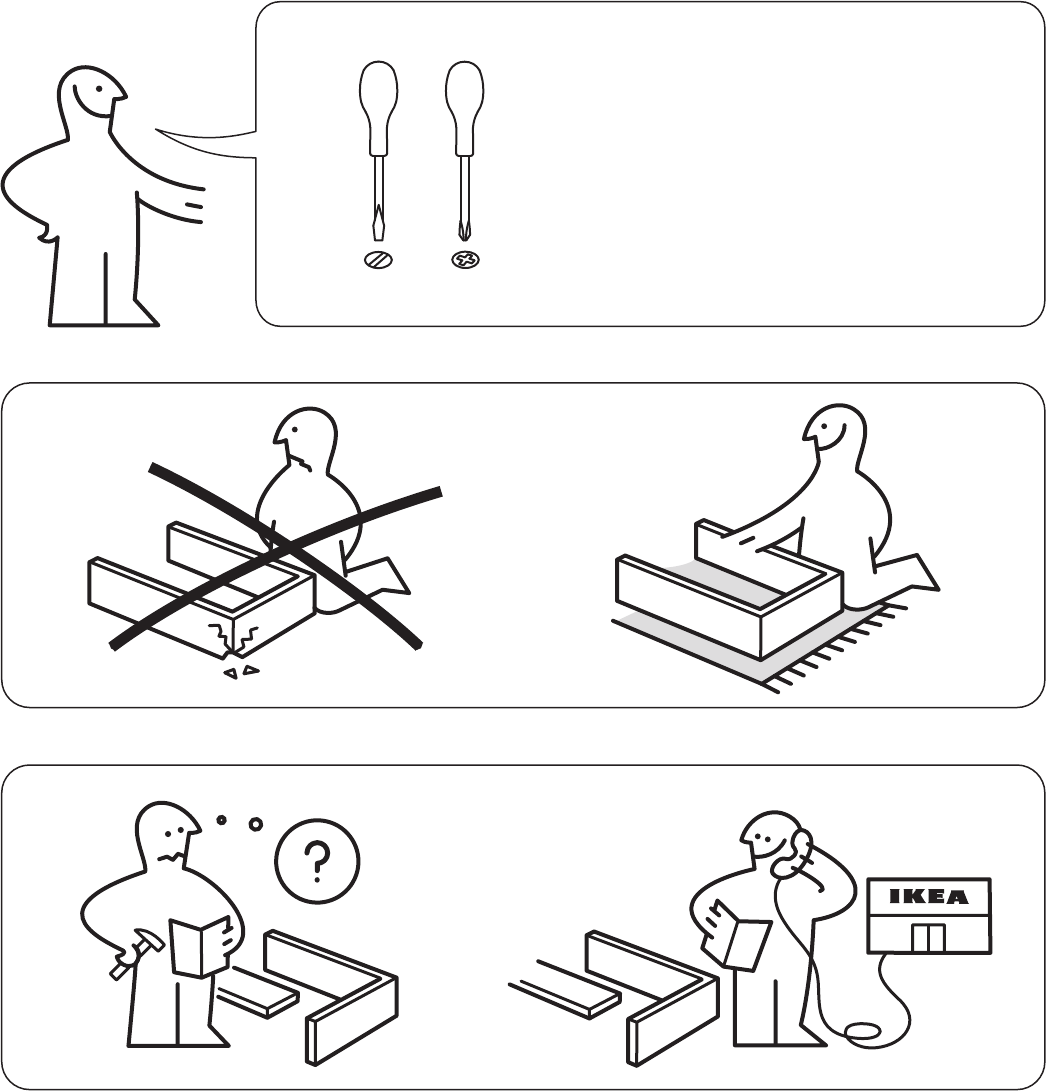 ?

IKEA