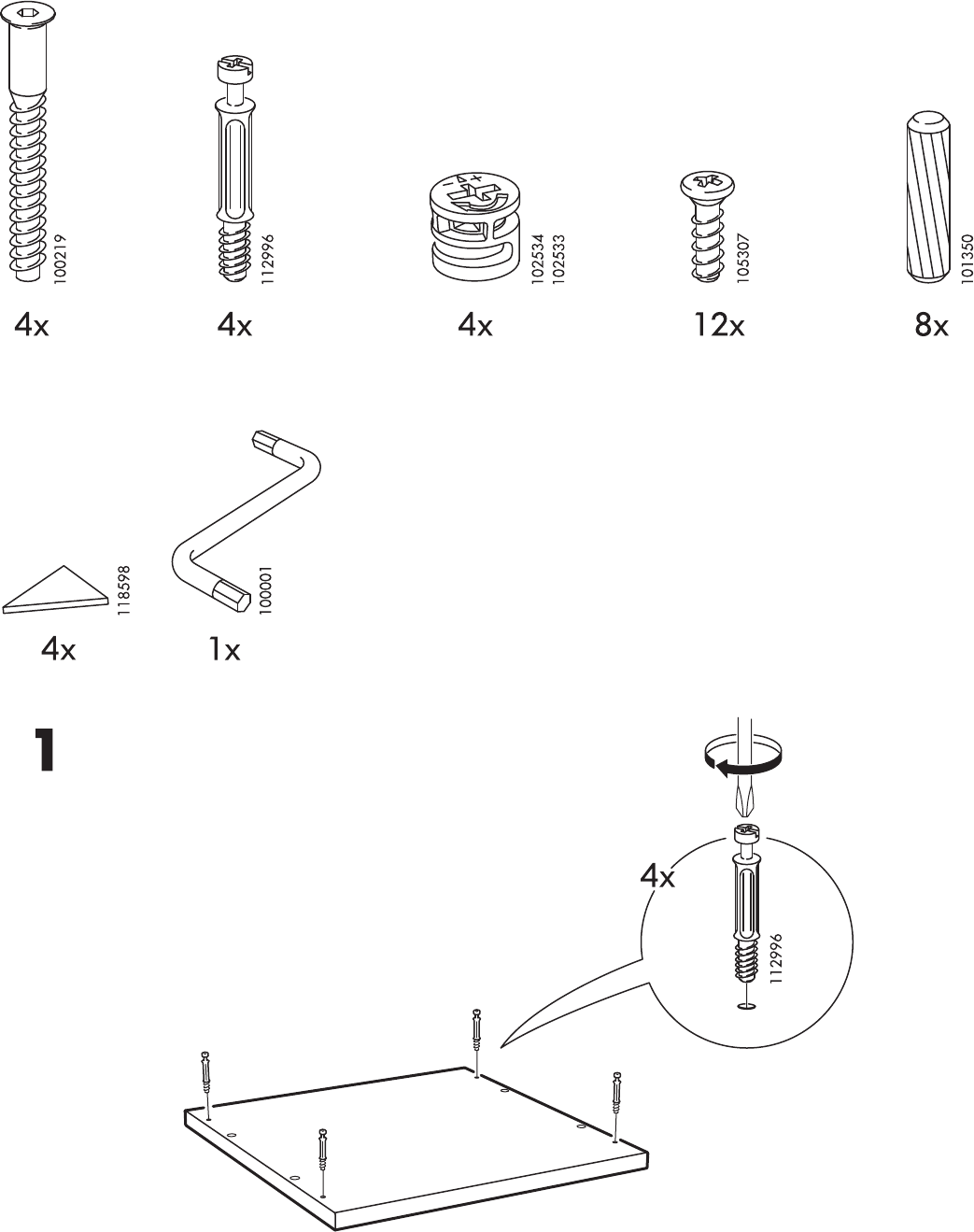 100219
4x

112996
4x

102534
102533
4x

105307
12x

101350
8x

118598
4x

100001
1x

1

4x

112996