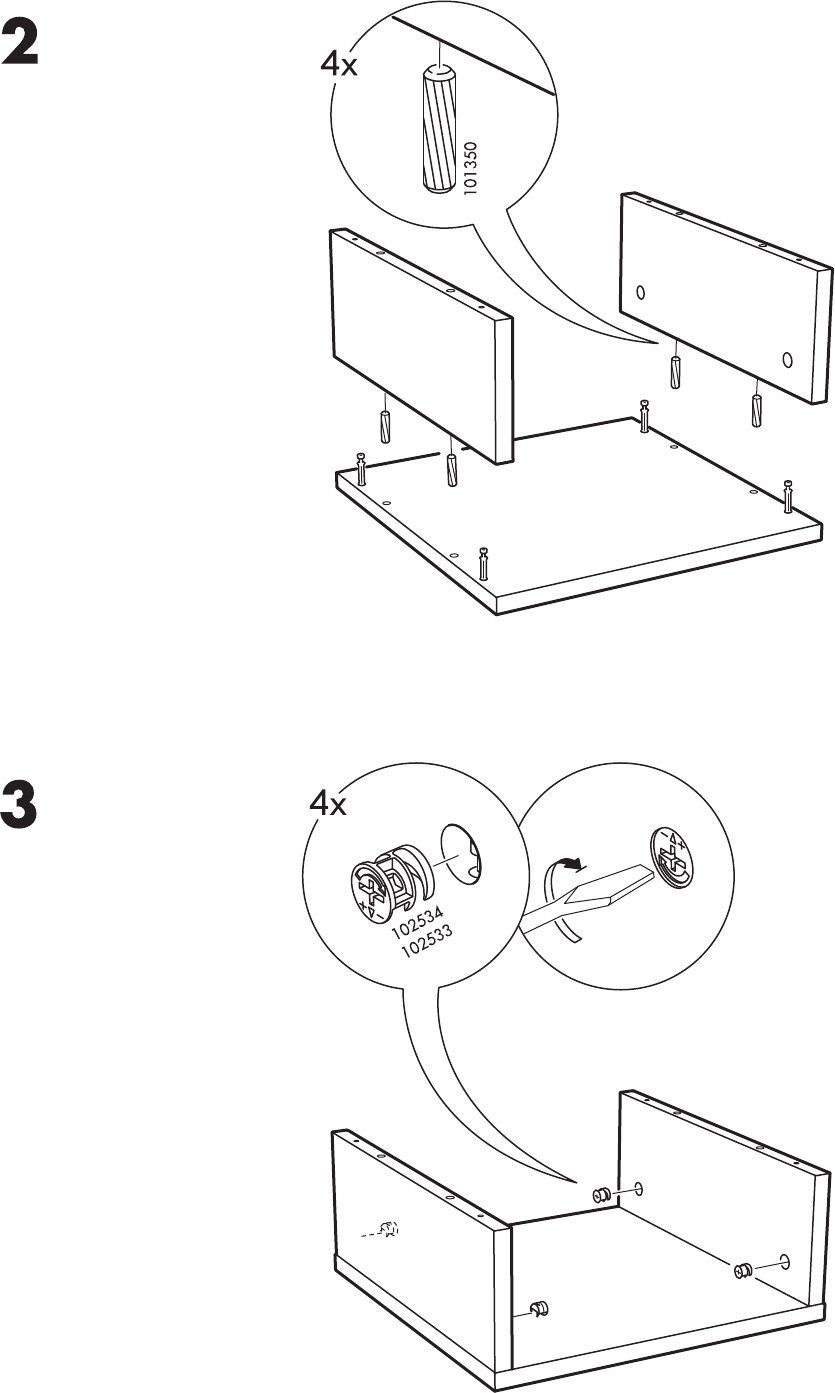 2

4x

101350

3

4x

102534
102533