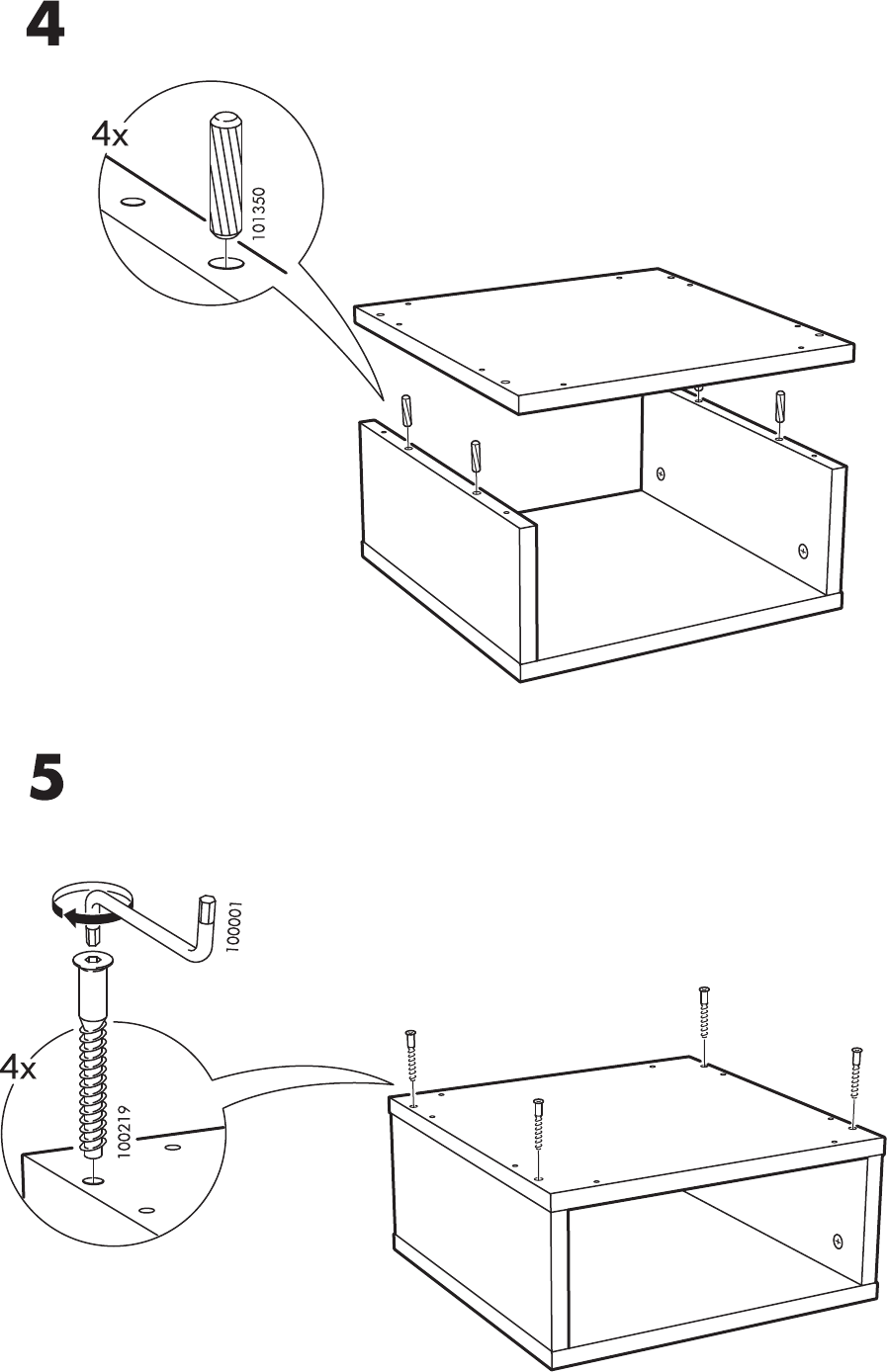 4

4x

101350

5

100001

4x

100219