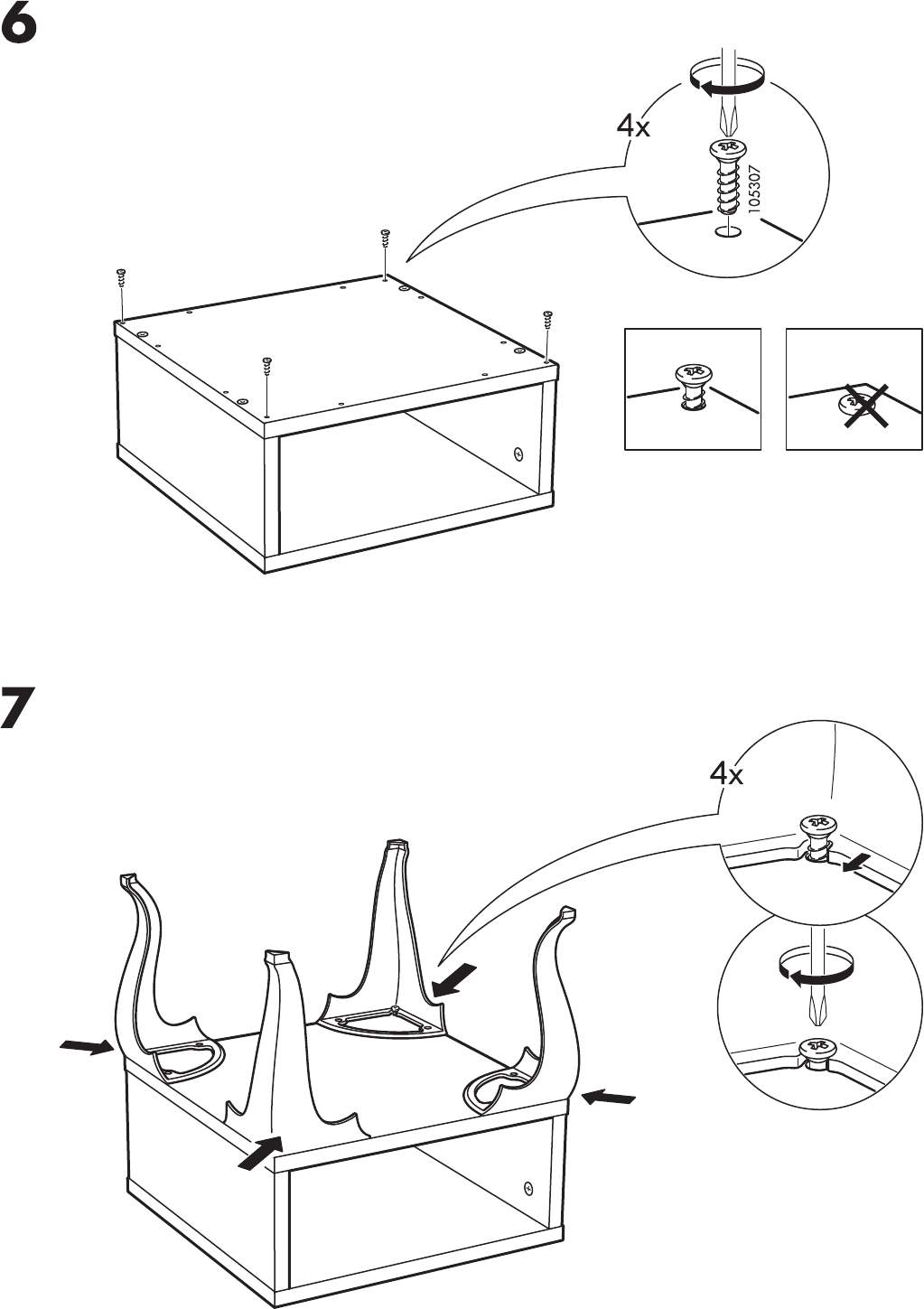 6

4x

105307

7

4x