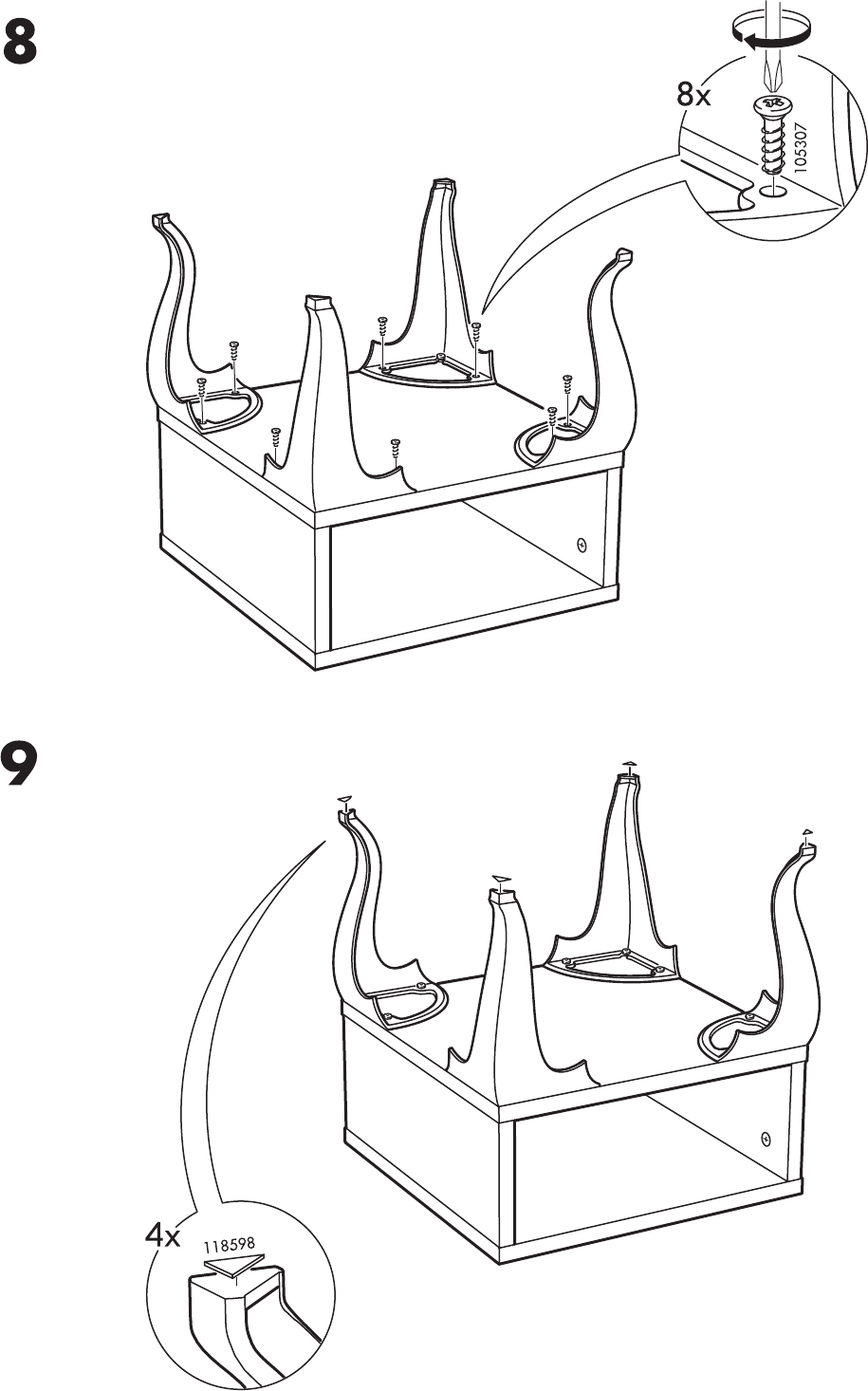 8

8x

105307

9

4x

118598