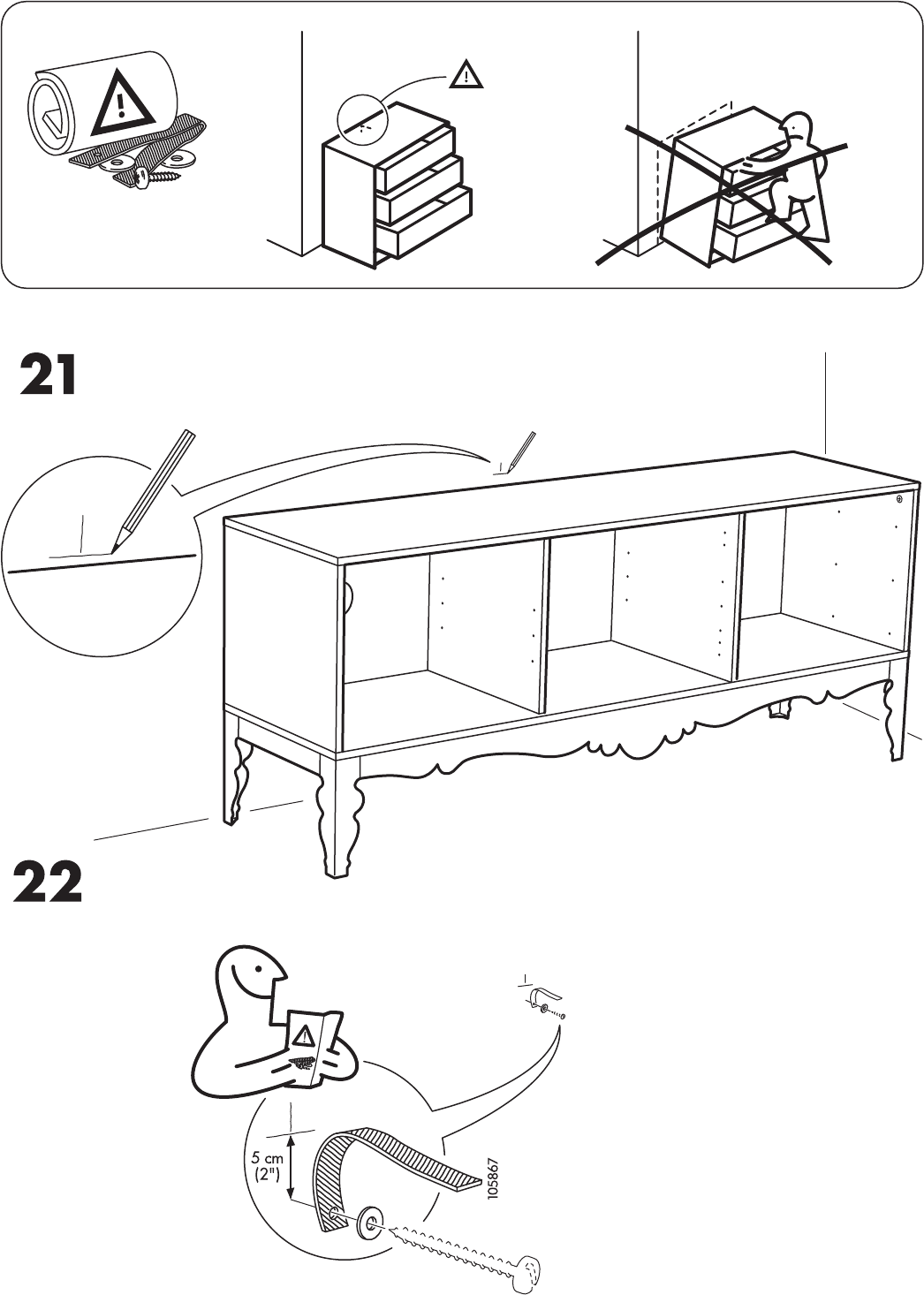 21

22

5 cm
(2")

105867