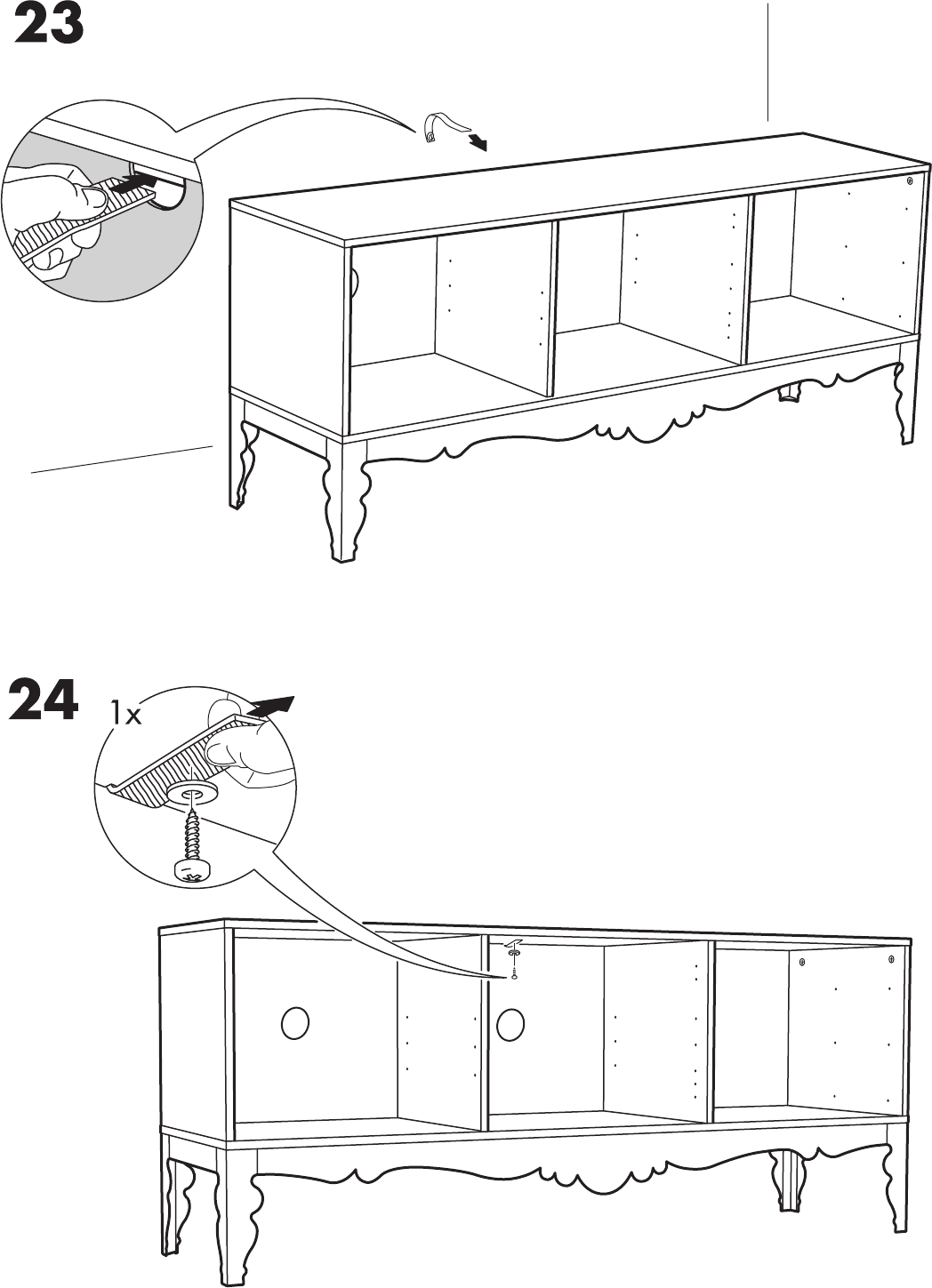 23

24

1x