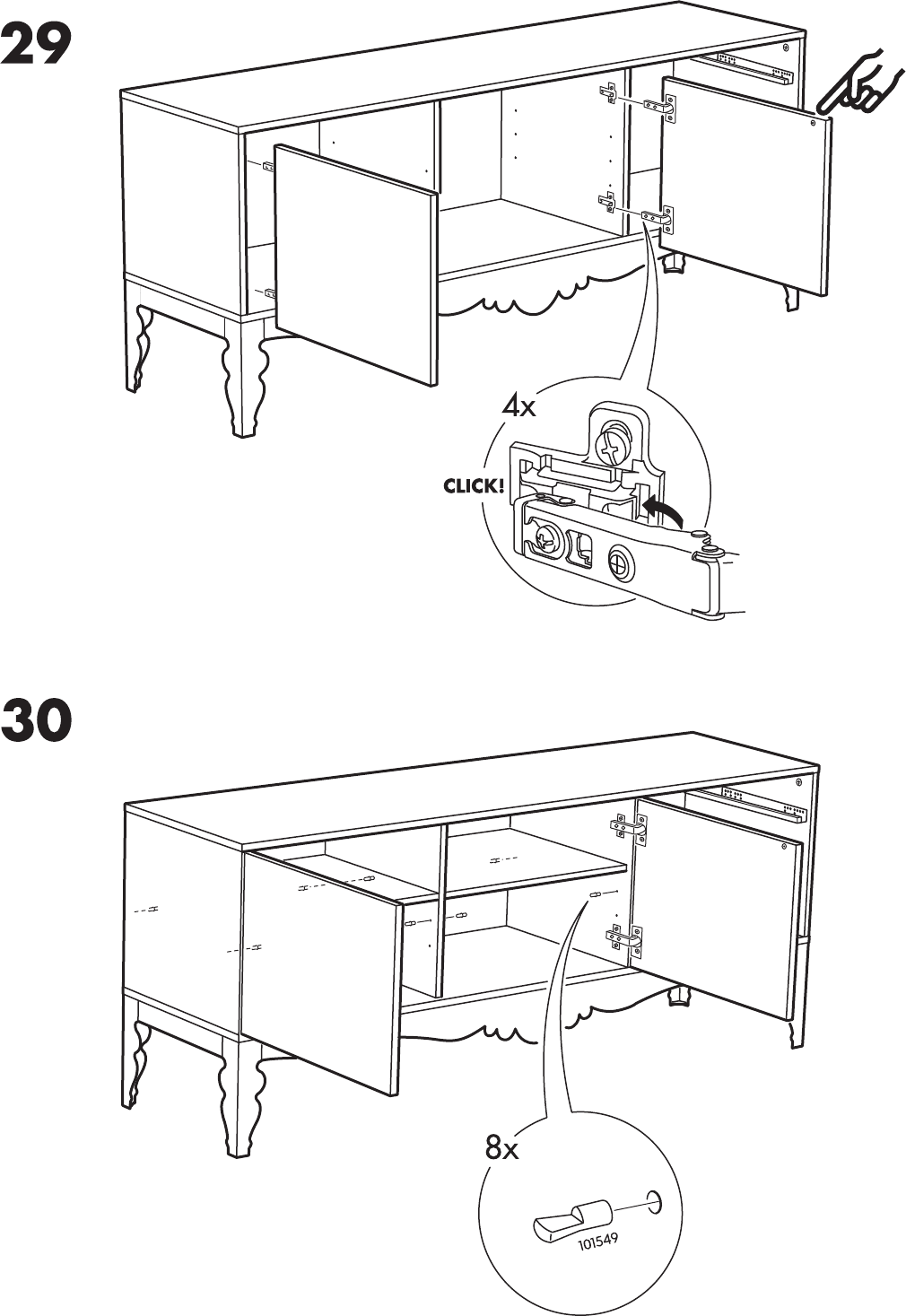 29

4x

CLICK!

30

8x

101549