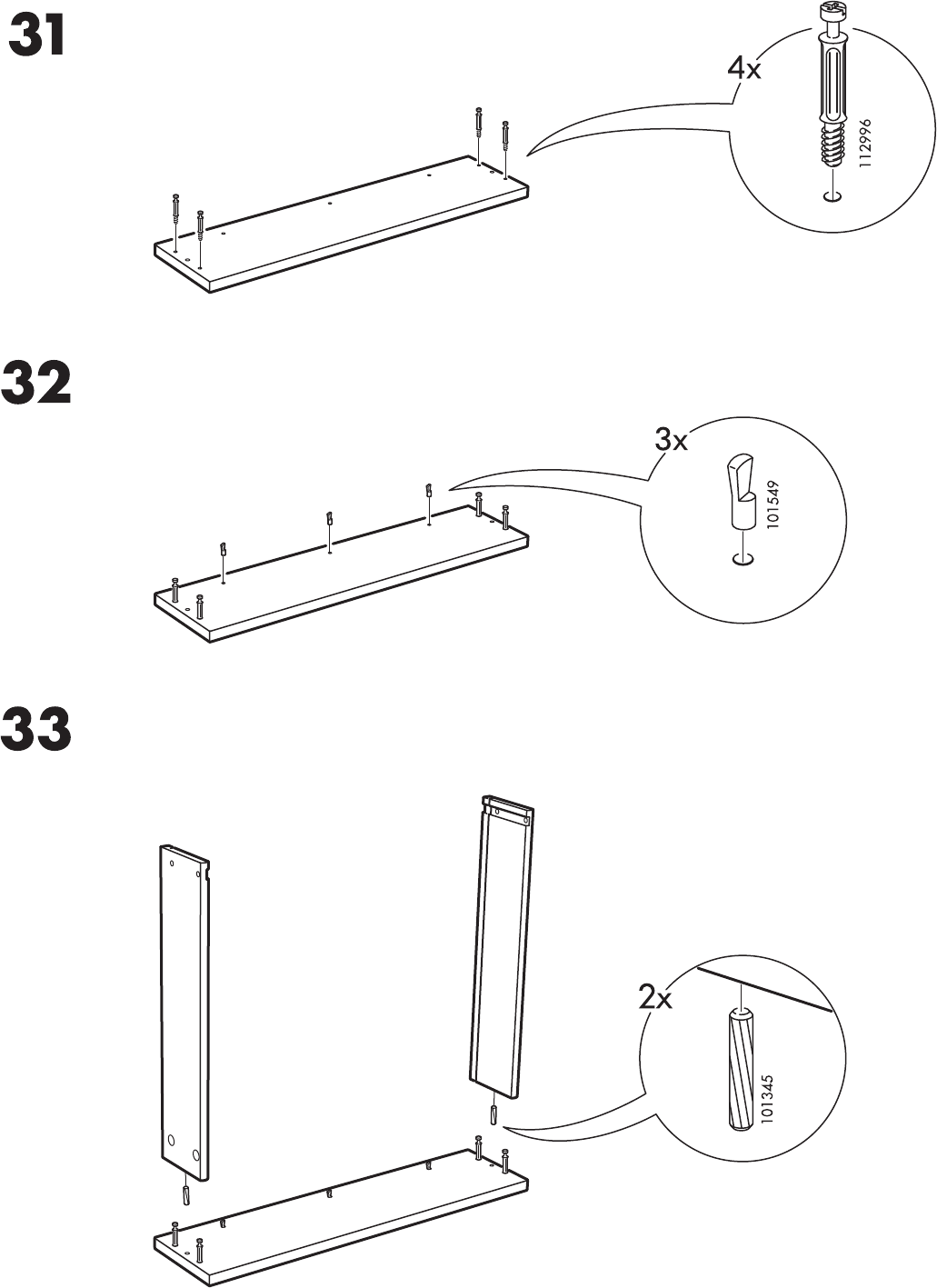 31

4x

112996

32

3x

101549

33

2x

101345