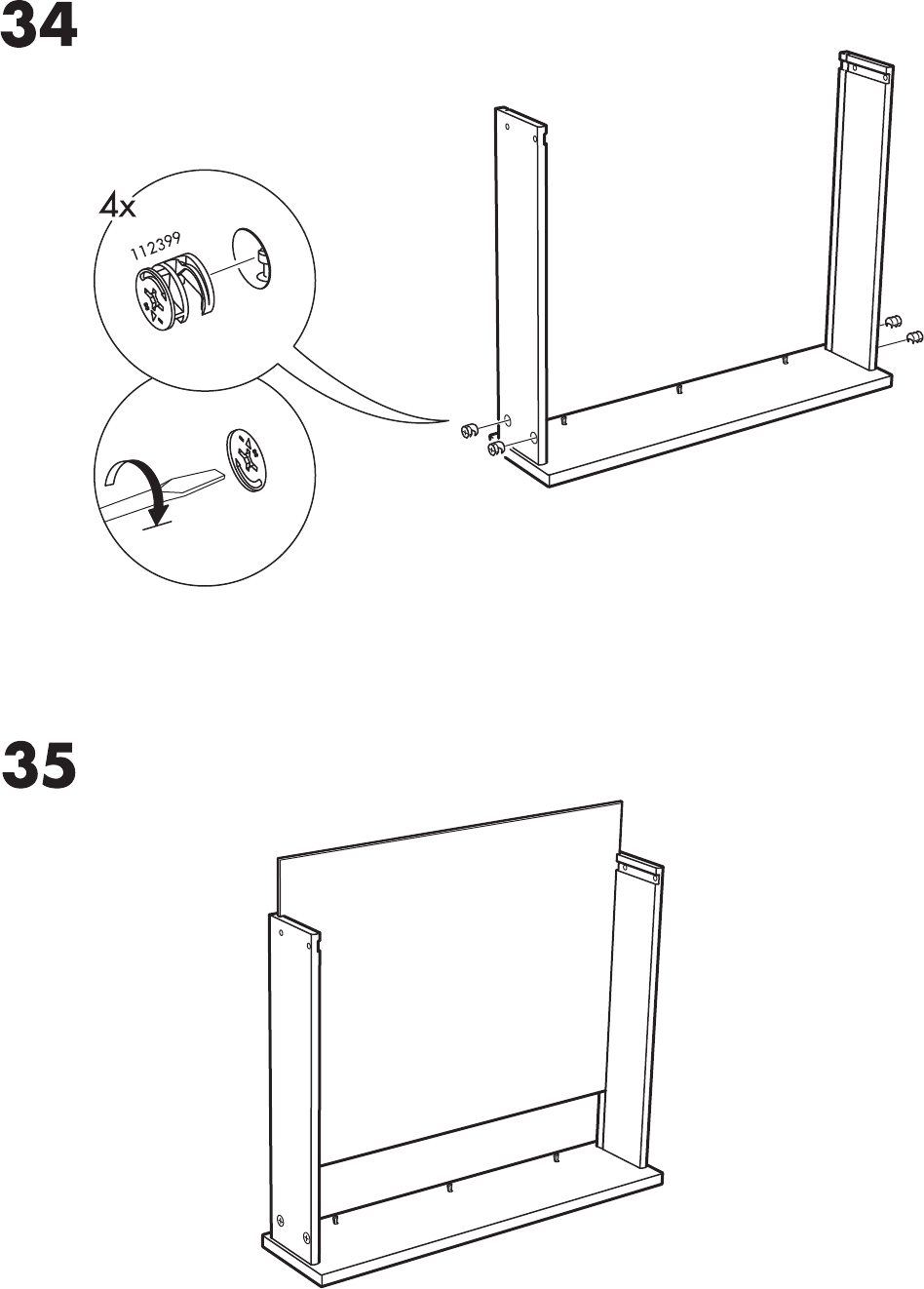 34

4x

112399

35