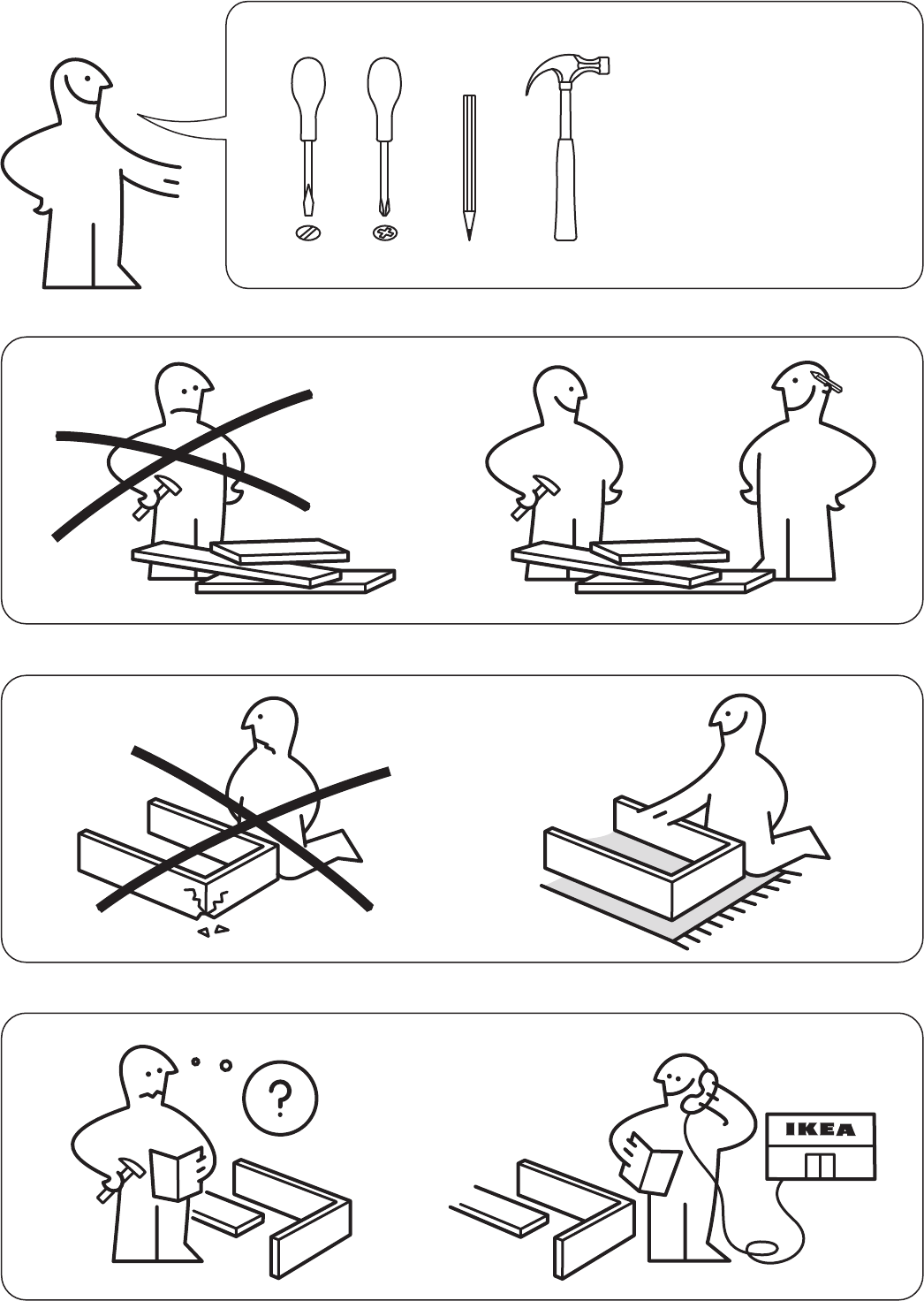 ?

IKEA