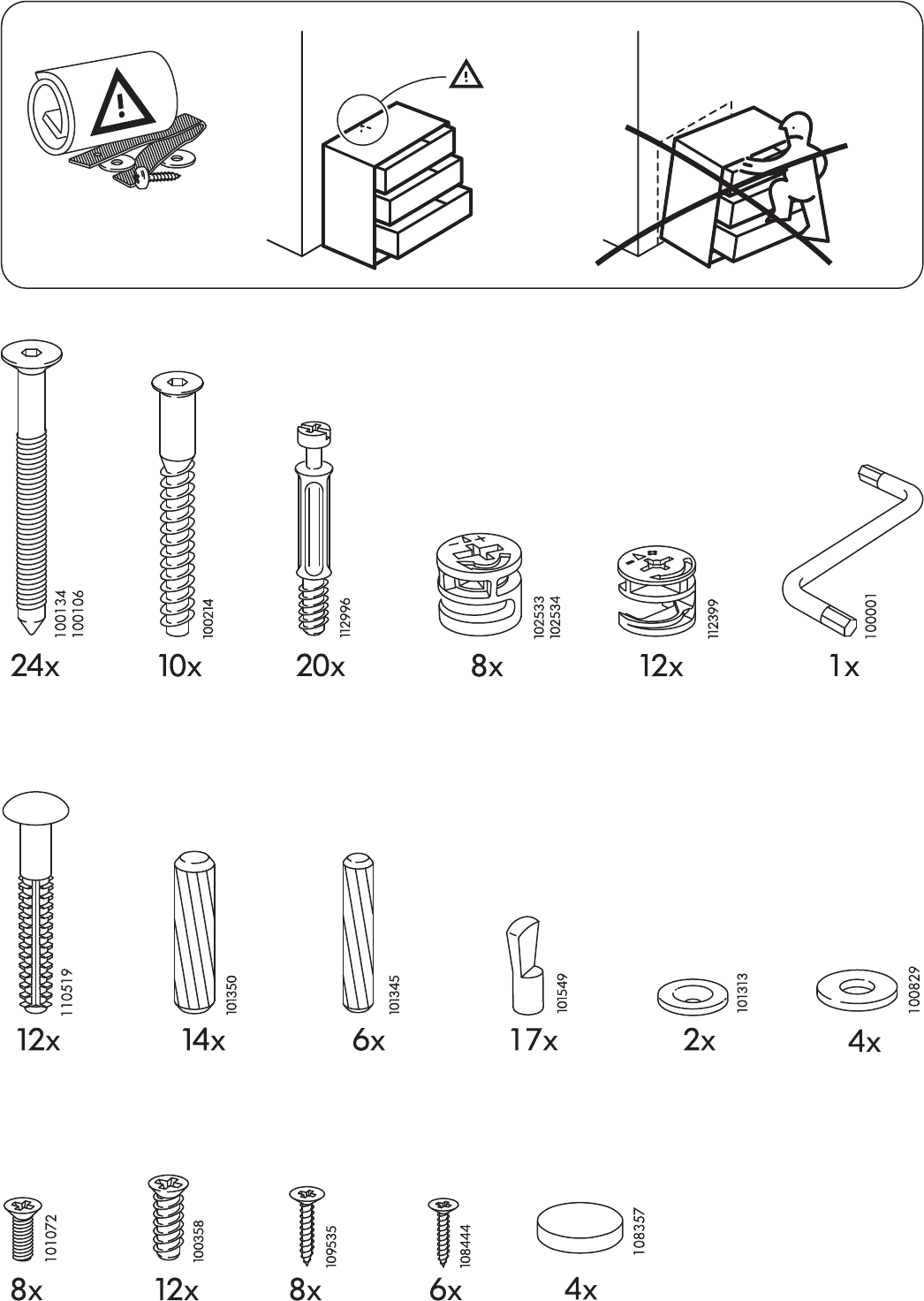 100134
100106
24x

100214
10x

112996
20x

102533
102534
8x

112399
12x

100001
1x

110519
12x

101350
14x

101345
6x

101549
17x

101313
2x

100829
4x

101072
8x

100358
12x

109535
8x

108444
6x

108357
4x