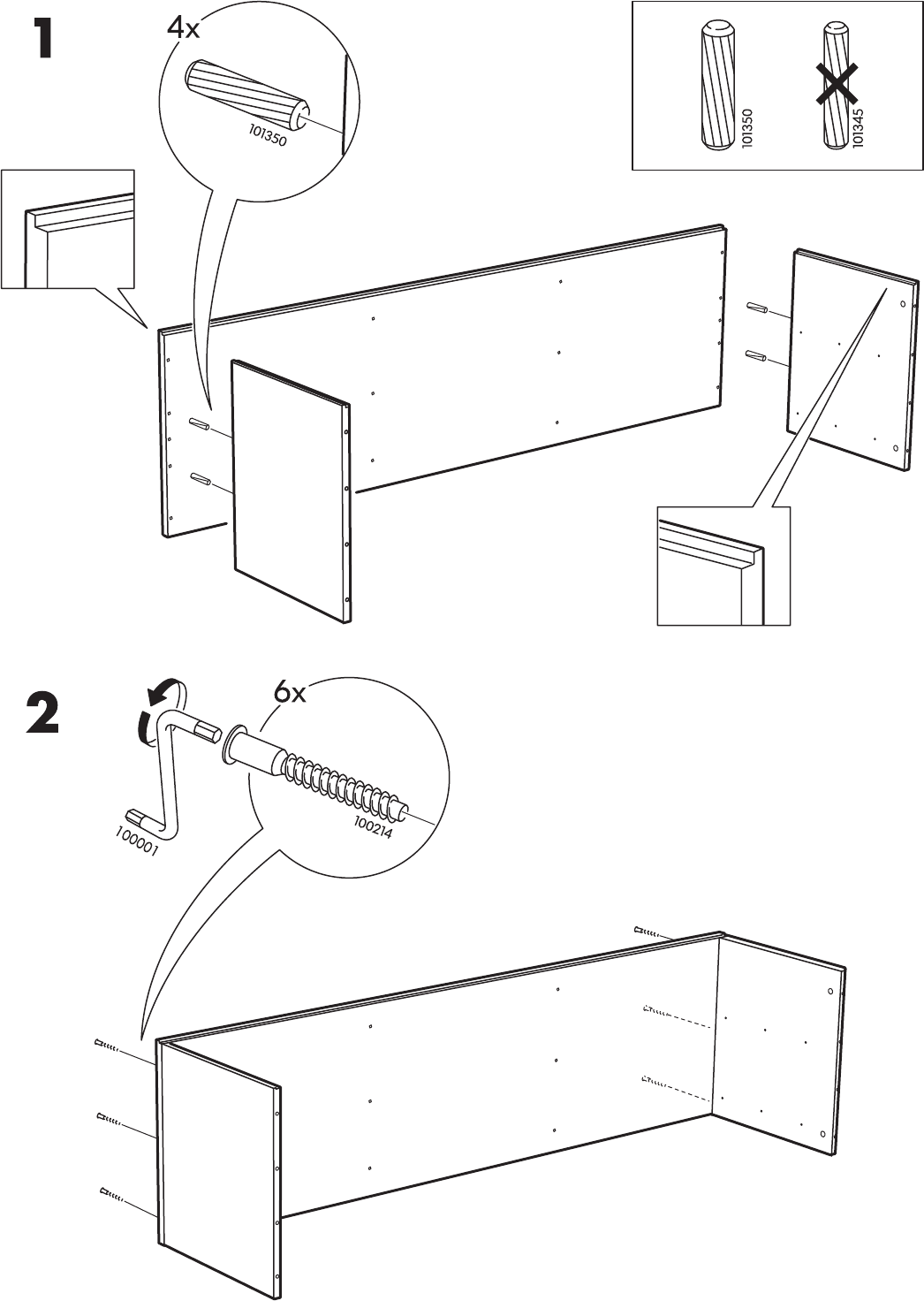 1

4x

101350

101350

101345

2

6x

100001

100214