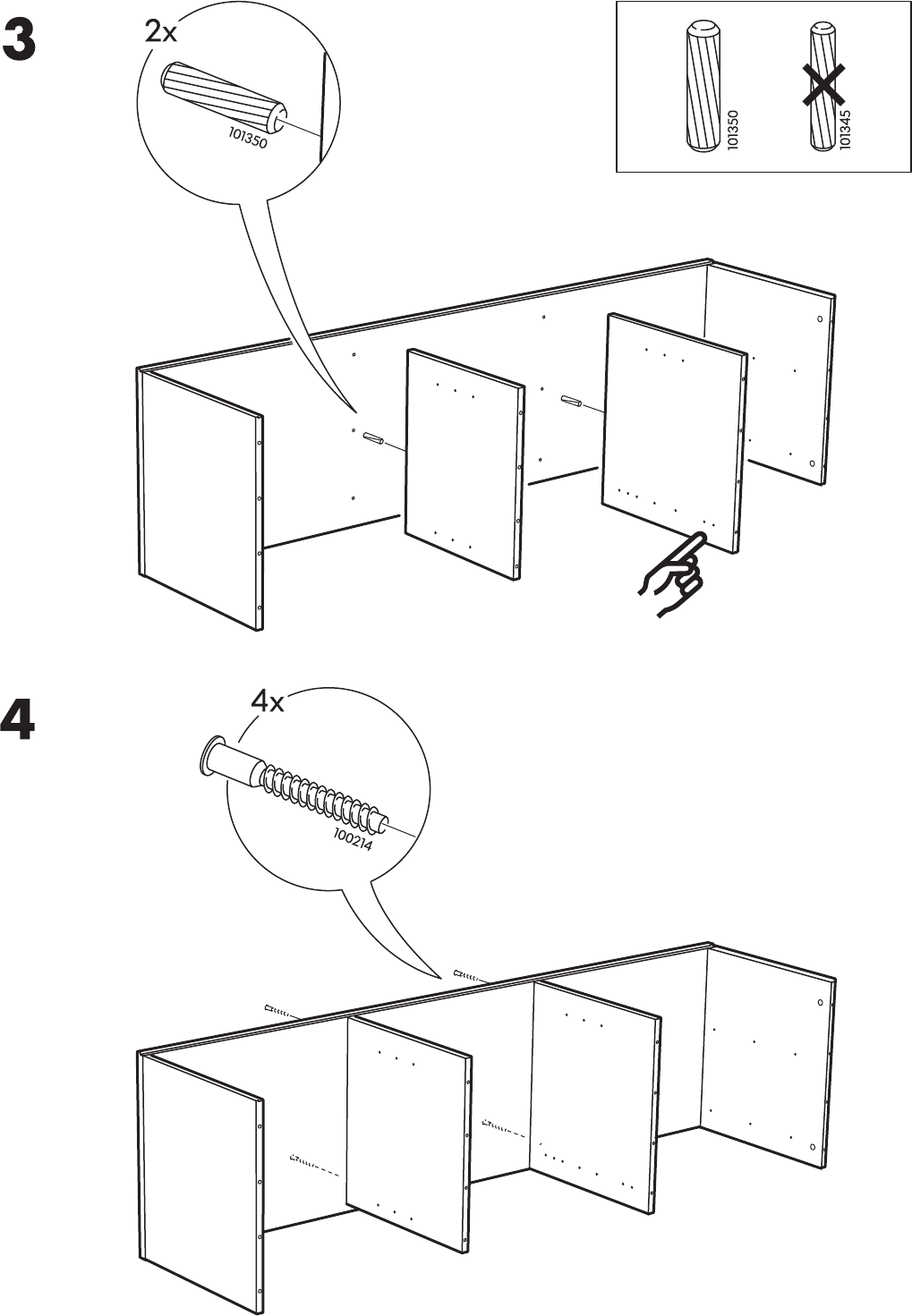 3

2x

101350

101350

101345

4

4x

100214